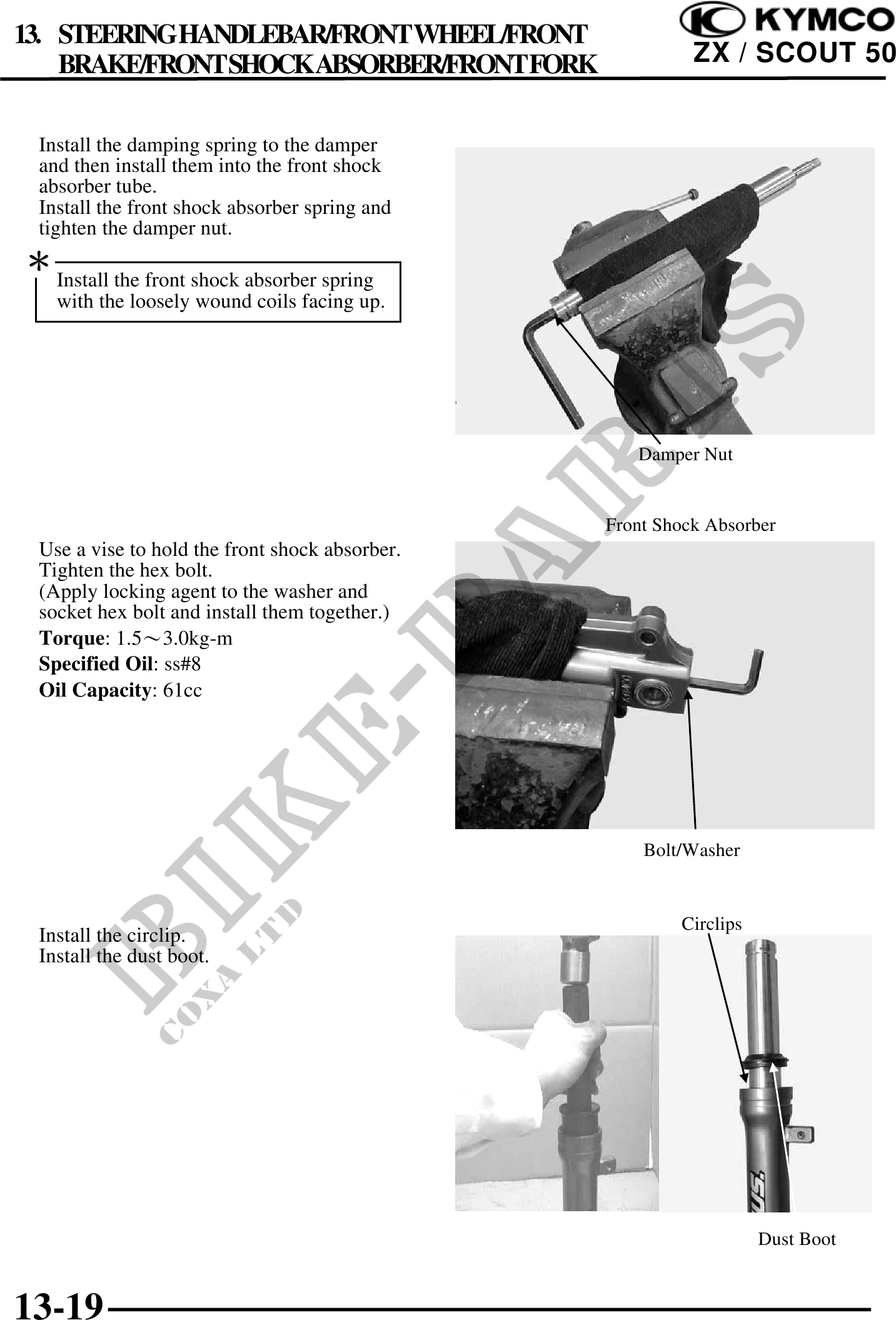 13. STEERING HANDLEBAR/FRONT WHEEL/FRONT BRAKE/FRONT SHOCK ABSORBER/FRONT FORK

KYMCO
ZX / SCOUT 50

Install the damping spring to the damper and then install them into the front shock absorber tube.
Install the front shock absorber spring and tighten the damper nut.

*
Install the front shock absorber spring with the loosely wound coils facing up.

Damper Nut

Front Shock Absorber

Use a vise to hold the front shock absorber.
Tighten the hex bolt.
(Apply locking agent to the washer and socket hex bolt and install them together.)
**Torque**: 1.5～3.0kg-m
**Specified Oil**: ss#8
**Oil Capacity**: 61cc

Bolt/Washer

Circlips

Install the circlip.
Install the dust boot.

Dust Boot

BIKE-PARTS
COXA LTD

13-19