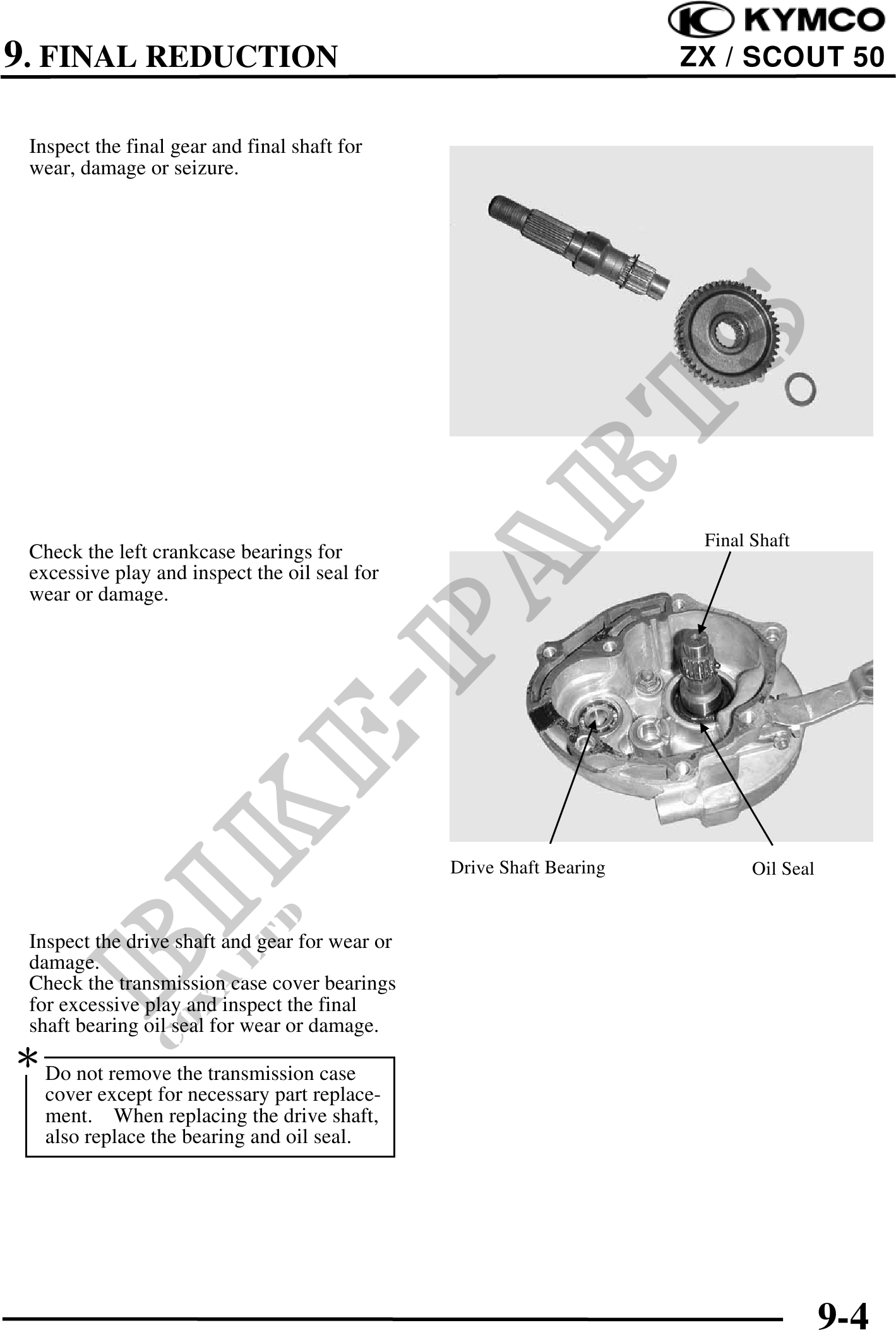 KYMCO
9. FINAL REDUCTION
ZX / SCOUT 50

Inspect the final gear and final shaft for wear, damage or seizure.

Check the left crankcase bearings for excessive play and inspect the oil seal for wear or damage.

Final Shaft

Drive Shaft Bearing

Oil Seal

Inspect the drive shaft and gear for wear or damage.
Check the transmission case cover bearings for excessive play and inspect the final shaft bearing oil seal for wear or damage.

*

Do not remove the transmission case cover except for necessary part replacement. When replacing the drive shaft, also replace the bearing and oil seal.

BIKE-PARTS
CO., LTD

9-4