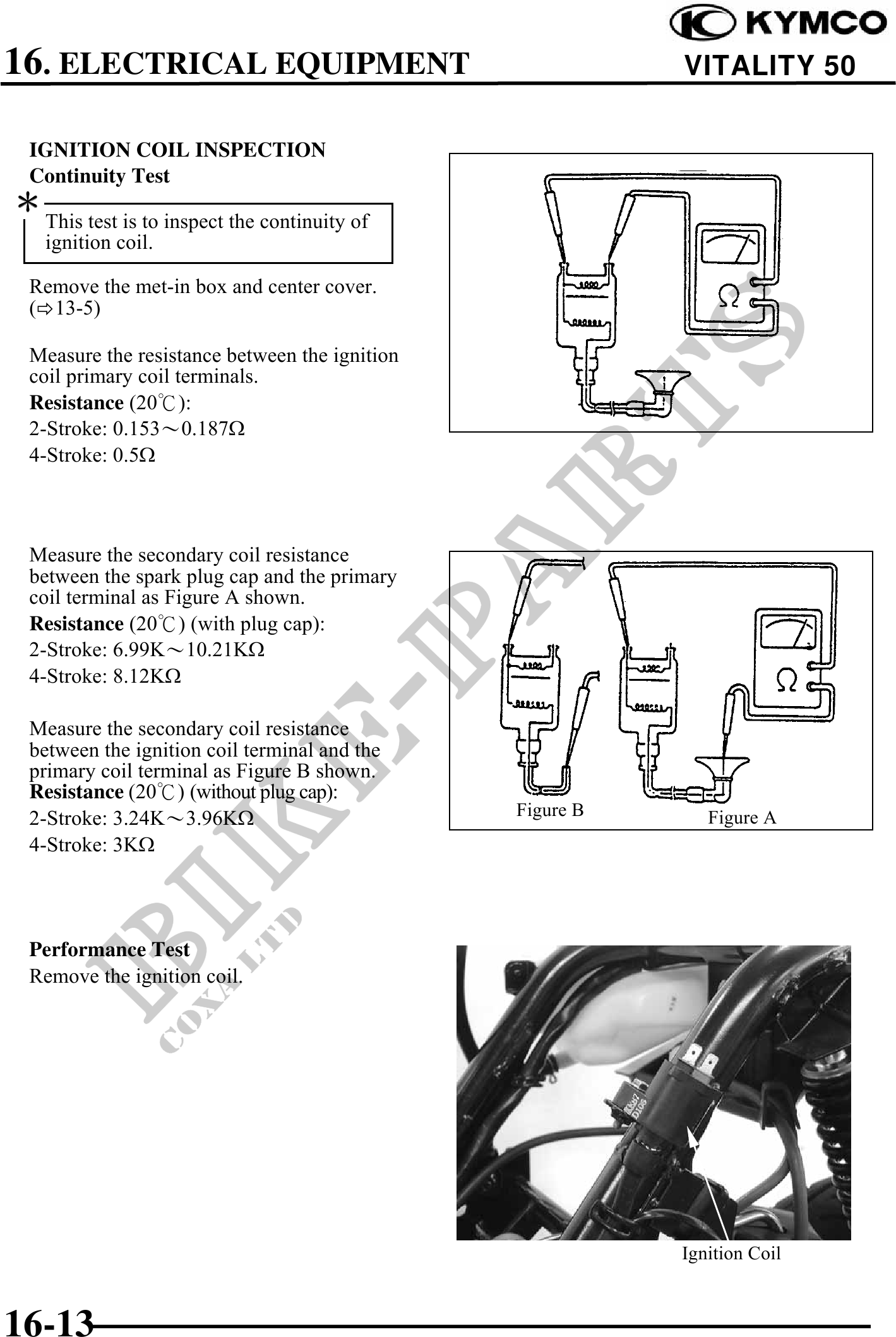 KYMCO
16. ELECTRICAL EQUIPMENT VITALITY 50

IGNITION COIL INSPECTION
Continuity Test

*
This test is to inspect the continuity of ignition coil.

Remove the met-in box and center cover. (⇨13-5)

Measure the resistance between the ignition coil primary coil terminals.
Resistance (20℃):
2-Stroke: 0.153～0.187Ω
4-Stroke: 0.5Ω

Ω

Measure the secondary coil resistance between the spark plug cap and the primary coil terminal as Figure A shown.
Resistance (20℃) (with plug cap):
2-Stroke: 6.99K～10.21KΩ
4-Stroke: 8.12KΩ

Measure the secondary coil resistance between the ignition coil terminal and the primary coil terminal as Figure B shown.
Resistance (20℃) (without plug cap):
2-Stroke: 3.24K～3.96KΩ
4-Stroke: 3KΩ

Ω
Figure B
Figure A

Performance Test
Remove the ignition coil.

Ignition Coil

BIKE-PARTS
COXA LTD

16-13