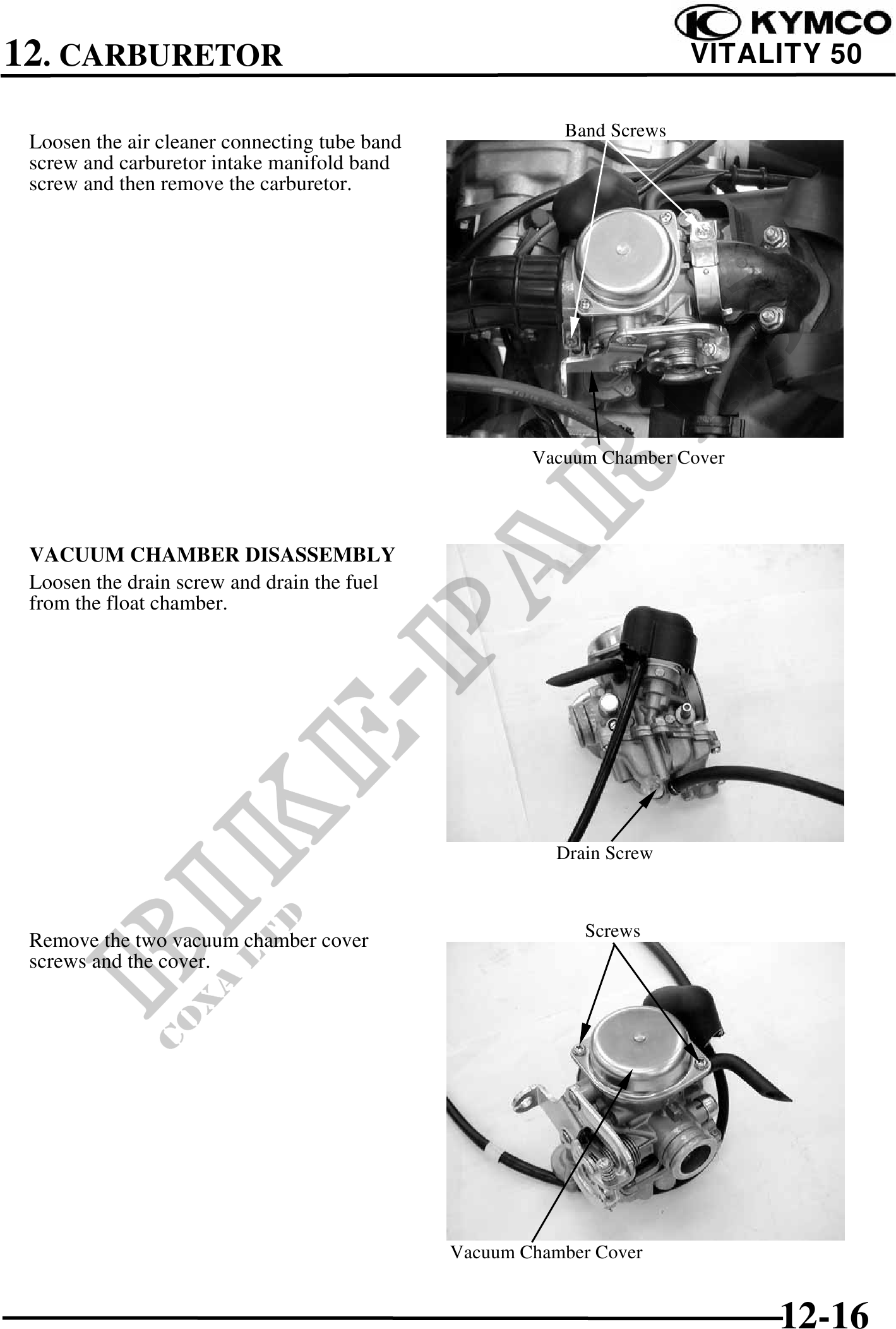 12. CARBURETOR

KYMCO
VITALITY 50

Loosen the air cleaner connecting tube band screw and carburetor intake manifold band screw and then remove the carburetor.

Band Screws

Vacuum Chamber Cover

VACUUM CHAMBER DISASSEMBLY
Loosen the drain screw and drain the fuel from the float chamber.

Drain Screw

Remove the two vacuum chamber cover screws and the cover.

Screws

Vacuum Chamber Cover

BIKE-PARTS
COXA LTD

12-16