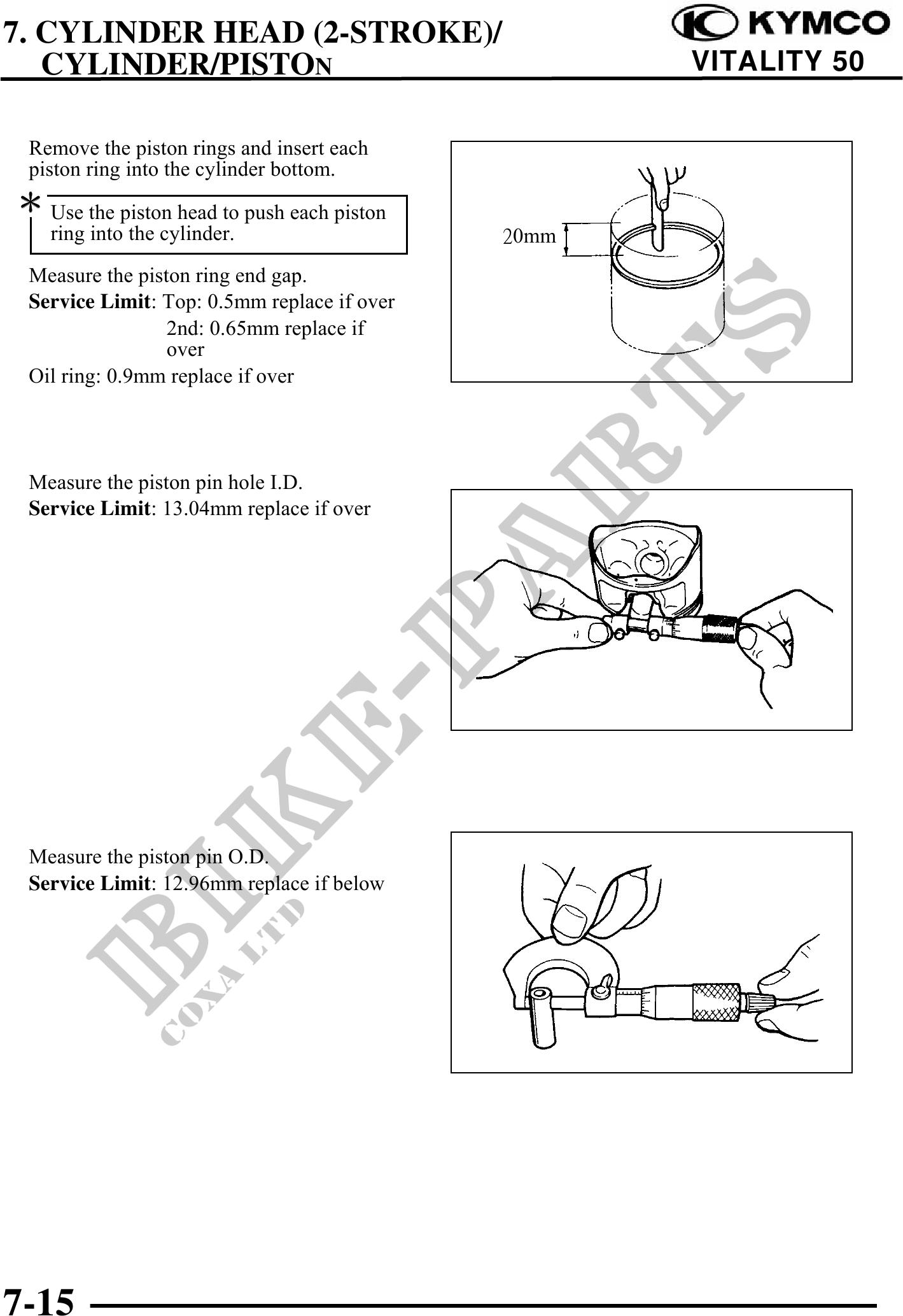 7. CYLINDER HEAD (2-STROKE)/
CYLINDER/PISTON

KYMCO
VITALITY 50

Remove the piston rings and insert each piston ring into the cylinder bottom.

* Use the piston head to push each piston ring into the cylinder.

Measure the piston ring end gap.
**Service Limit**: Top: 0.5mm replace if over
2nd: 0.65mm replace if over
Oil ring: 0.9mm replace if over

20mm

Measure the piston pin hole I.D.
**Service Limit**: 13.04mm replace if over

Measure the piston pin O.D.
**Service Limit**: 12.96mm replace if below

BIKE-PARTS
COXA LTD

7-15