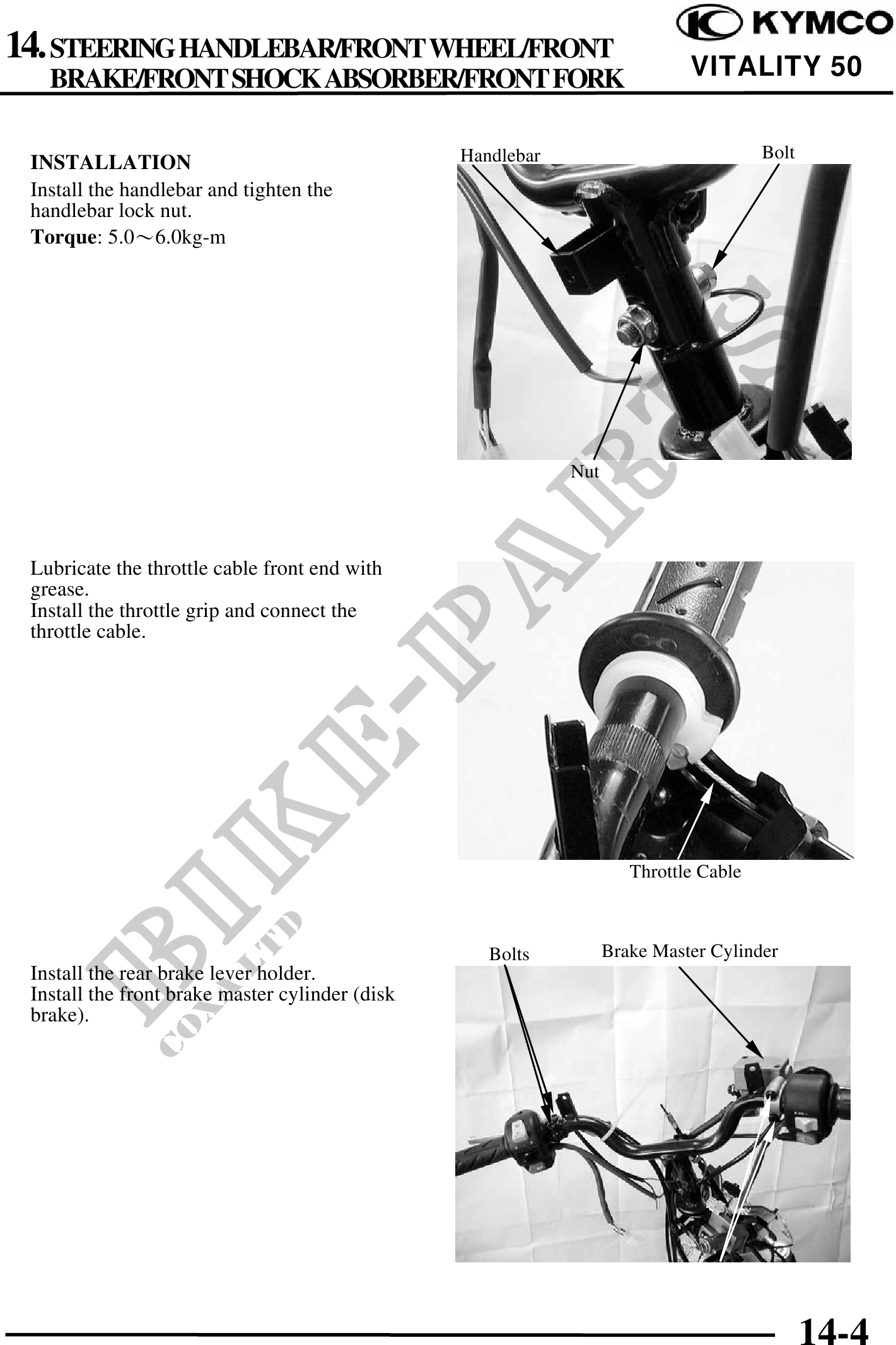 14. STEERING HANDLEBAR/FRONT WHEEL/FRONT BRAKE/FRONT SHOCK ABSORBER/FRONT FORK

KYMCO
VITALITY 50

INSTALLATION
Install the handlebar and tighten the handlebar lock nut.
**Torque**: 5.0～6.0kg-m

Handlebar
Bolt
Nut

Lubricate the throttle cable front end with grease.
Install the throttle grip and connect the throttle cable.

Throttle Cable

Install the rear brake lever holder.
Install the front brake master cylinder (disk brake).

Bolts
Brake Master Cylinder

BIKE-PARTS
CO., LTD

14-4