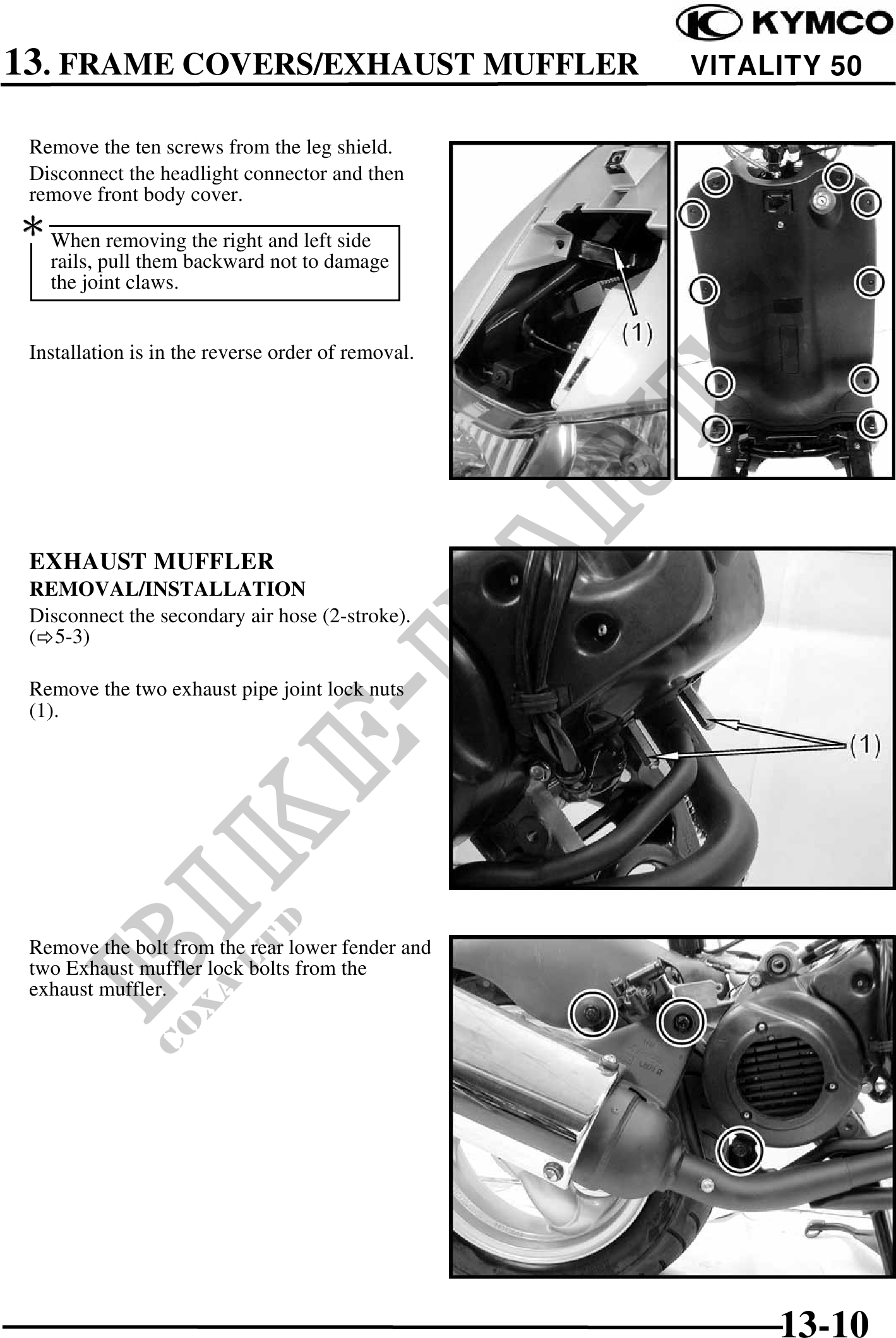 KYMCO

13. FRAME COVERS/EXHAUST MUFFLER VITALITY 50

Remove the ten screws from the leg shield.

Disconnect the headlight connector and then remove front body cover.

*

When removing the right and left side rails, pull them backward not to damage the joint claws.

Installation is in the reverse order of removal.

(1)

EXHAUST MUFFLER

REMOVAL/INSTALLATION

Disconnect the secondary air hose (2-stroke). (⇨5-3)

Remove the two exhaust pipe joint lock nuts (1).

(1)

Remove the bolt from the rear lower fender and two Exhaust muffler lock bolts from the exhaust muffler.

BIKE-PARTS

COXA LTD

13-10