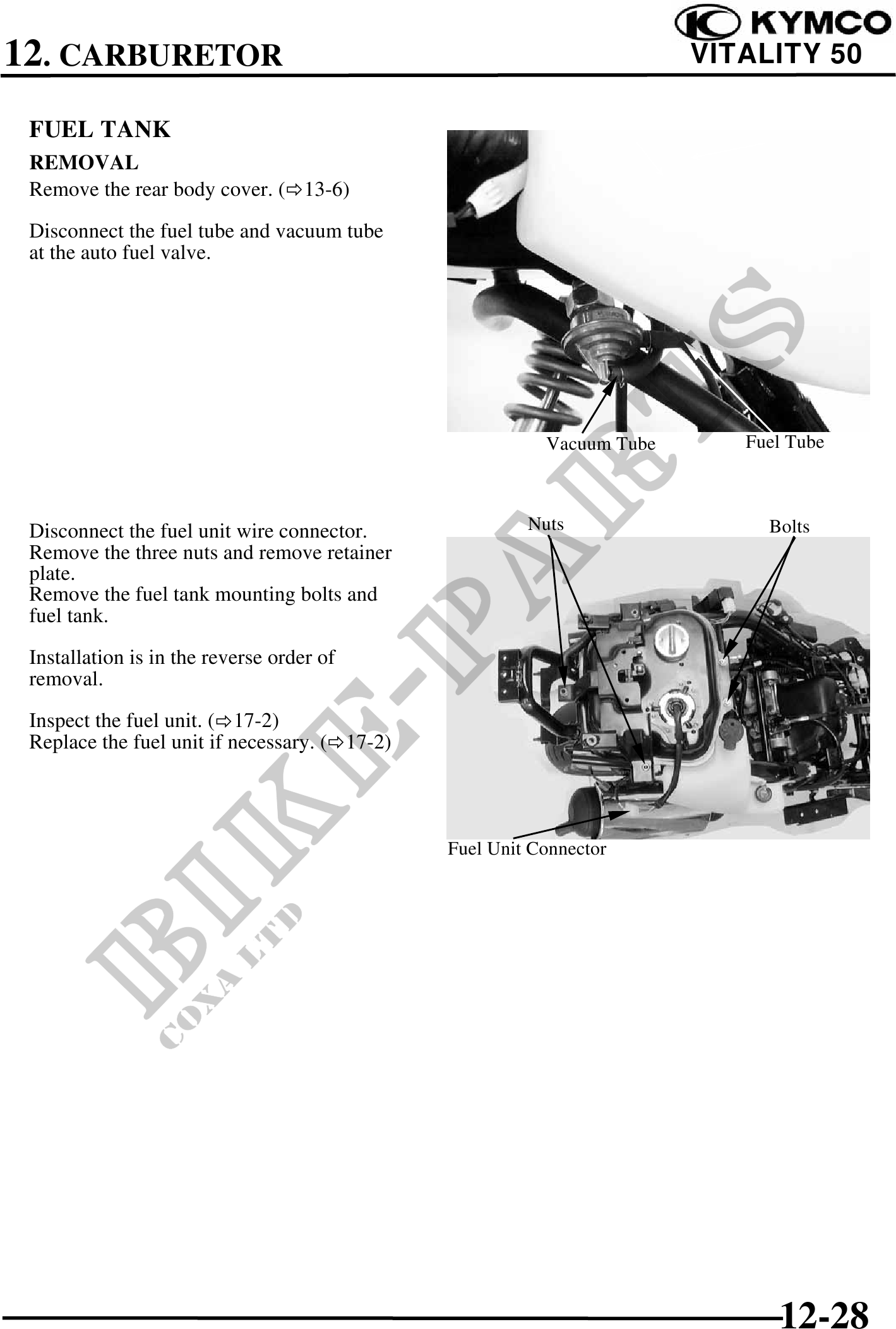 12. CARBURETOR

KYMCO
VITALITY 50

FUEL TANK

REMOVAL

Remove the rear body cover. (⇨13-6)

Disconnect the fuel tube and vacuum tube at the auto fuel valve.

Vacuum Tube

Fuel Tube

Disconnect the fuel unit wire connector.
Remove the three nuts and remove retainer plate.
Remove the fuel tank mounting bolts and fuel tank.

Installation is in the reverse order of removal.

Inspect the fuel unit. (⇨17-2)
Replace the fuel unit if necessary. (⇨17-2)

Nuts

Bolts

Fuel Unit Connector

BIKE-PARTS
COXA LTD

12-28