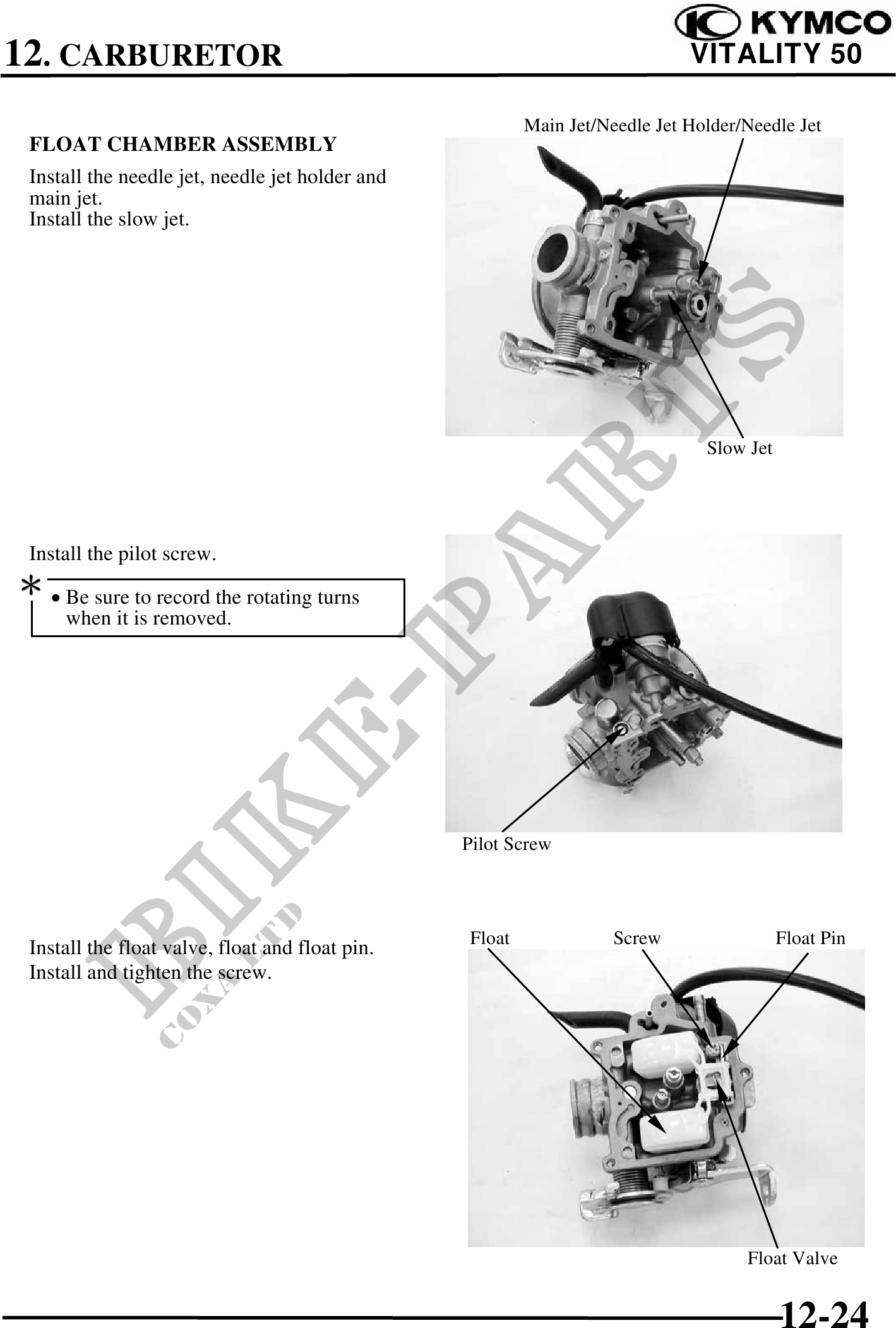 12. CARBURETOR

KYMCO
VITALITY 50

FLOAT CHAMBER ASSEMBLY

Install the needle jet, needle jet holder and main jet.
Install the slow jet.

Main Jet/Needle Jet Holder/Needle Jet

Slow Jet

Install the pilot screw.

*

• Be sure to record the rotating turns when it is removed.

Pilot Screw

Install the float valve, float and float pin.
Install and tighten the screw.

Float

Screw

Float Pin

Float Valve

BIKE-PARTS
COXA LTD

12-24