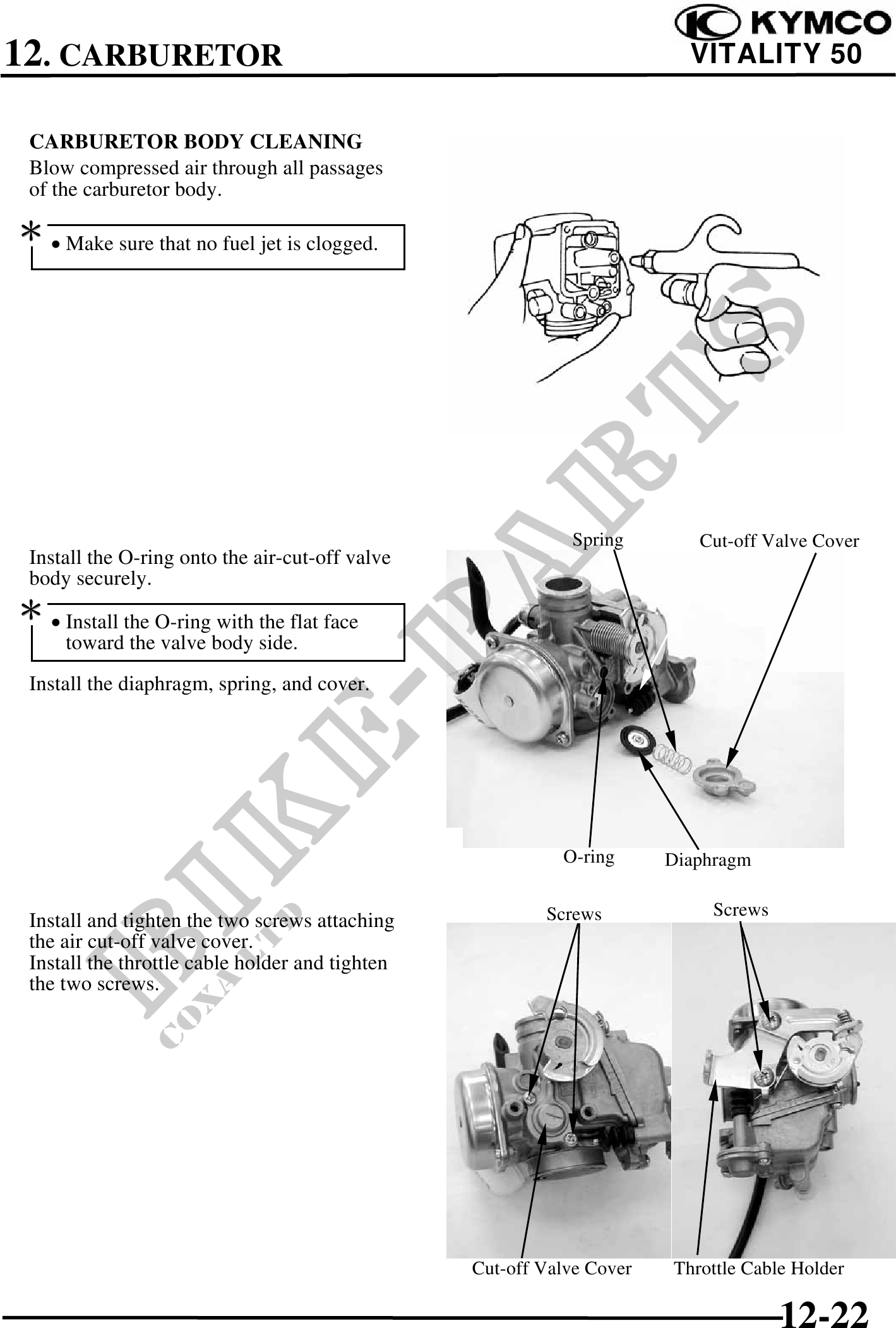 12. CARBURETOR

KYMCO
VITALITY 50

CARBURETOR BODY CLEANING
Blow compressed air through all passages of the carburetor body.

* • Make sure that no fuel jet is clogged.

Install the O-ring onto the air-cut-off valve body securely.

* • Install the O-ring with the flat face toward the valve body side.

Install the diaphragm, spring, and cover.

Spring
Cut-off Valve Cover
O-ring
Diaphragm

Install and tighten the two screws attaching the air cut-off valve cover.
Install the throttle cable holder and tighten the two screws.

Screws
Screws
Cut-off Valve Cover
Throttle Cable Holder

BIKE-PARTS
COXA LTD

12-22