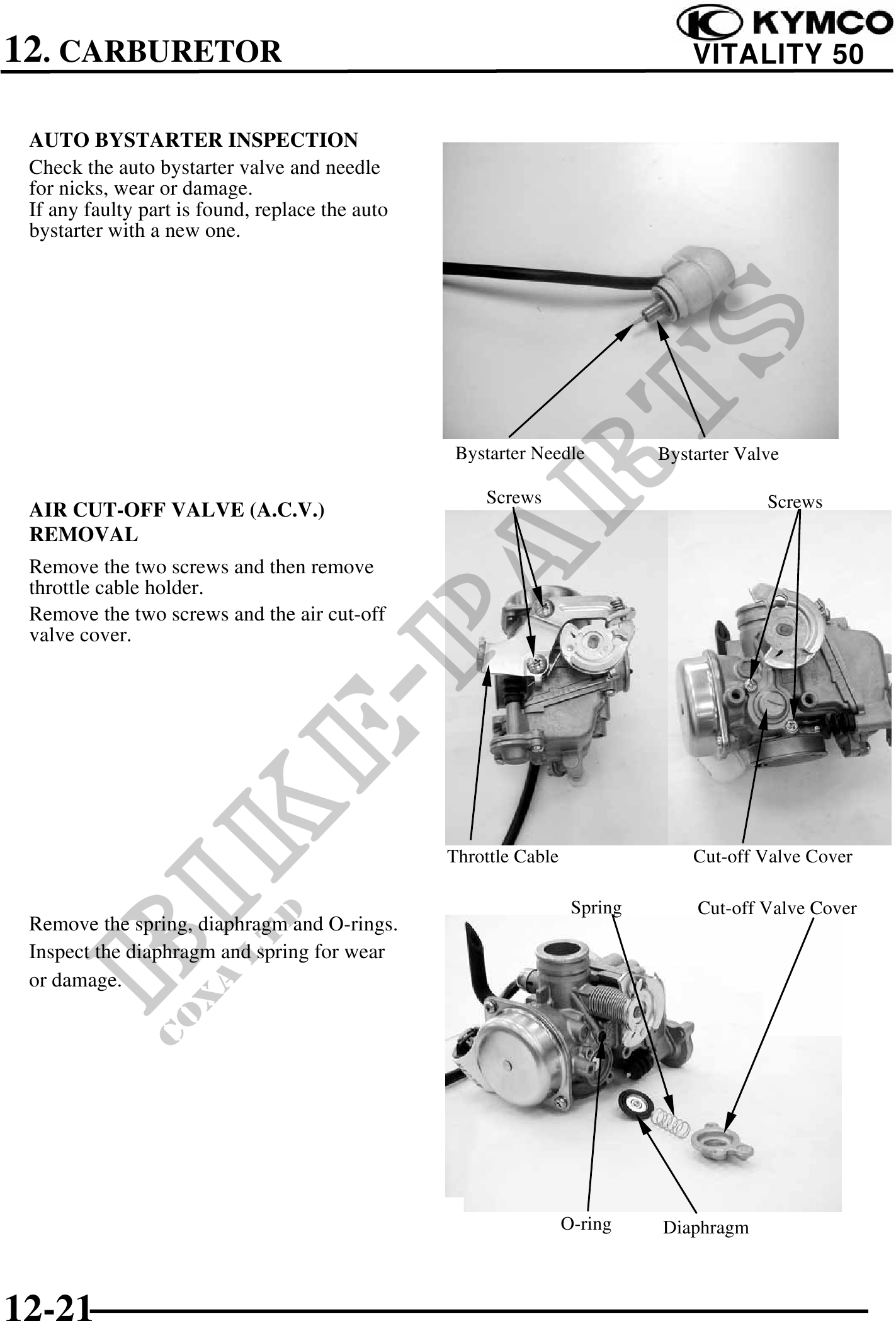 12. CARBURETOR

KYMCO
VITALITY 50

AUTO BYSTARTER INSPECTION

Check the auto bystarter valve and needle for nicks, wear or damage.
If any faulty part is found, replace the auto bystarter with a new one.

Bystarter Needle
Bystarter Valve

AIR CUT-OFF VALVE (A.C.V.) REMOVAL

Remove the two screws and then remove throttle cable holder.

Remove the two screws and the air cut-off valve cover.

Screws
Screws
Throttle Cable
Cut-off Valve Cover

Remove the spring, diaphragm and O-rings.
Inspect the diaphragm and spring for wear or damage.

Spring
Cut-off Valve Cover
O-ring
Diaphragm

BIKE-PARTS
COXA LTD

12-21