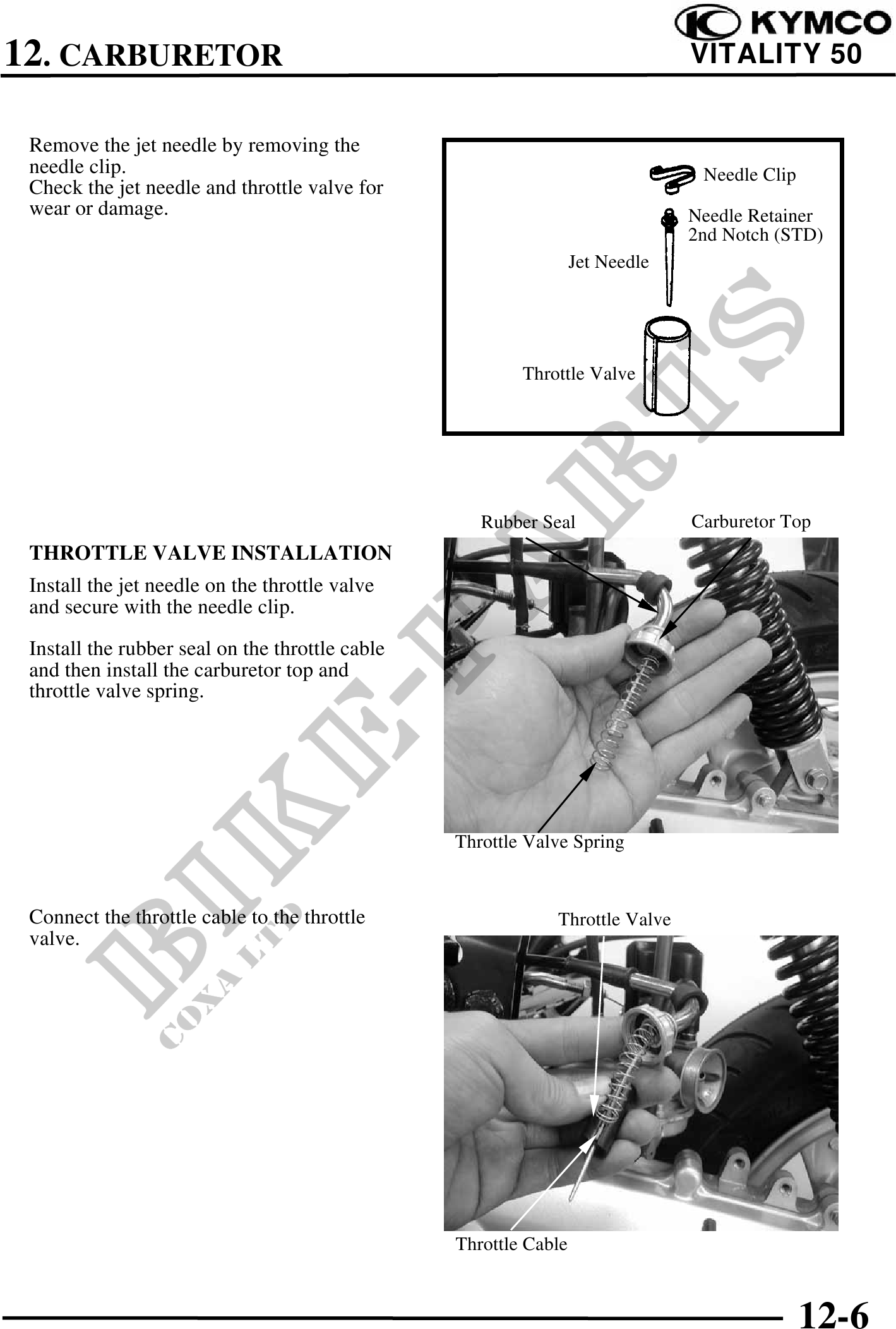 12. CARBURETOR

KYMCO
VITALITY 50

Remove the jet needle by removing the needle clip.
Check the jet needle and throttle valve for wear or damage.

Needle Clip
Needle Retainer
2nd Notch (STD)
Jet Needle
Throttle Valve

THROTTLE VALVE INSTALLATION

Install the jet needle on the throttle valve and secure with the needle clip.

Install the rubber seal on the throttle cable and then install the carburetor top and throttle valve spring.

Rubber Seal
Carburetor Top
Throttle Valve Spring

Connect the throttle cable to the throttle valve.

Throttle Valve
Throttle Cable

BIKE-PARTS
COXA LTD

12-6