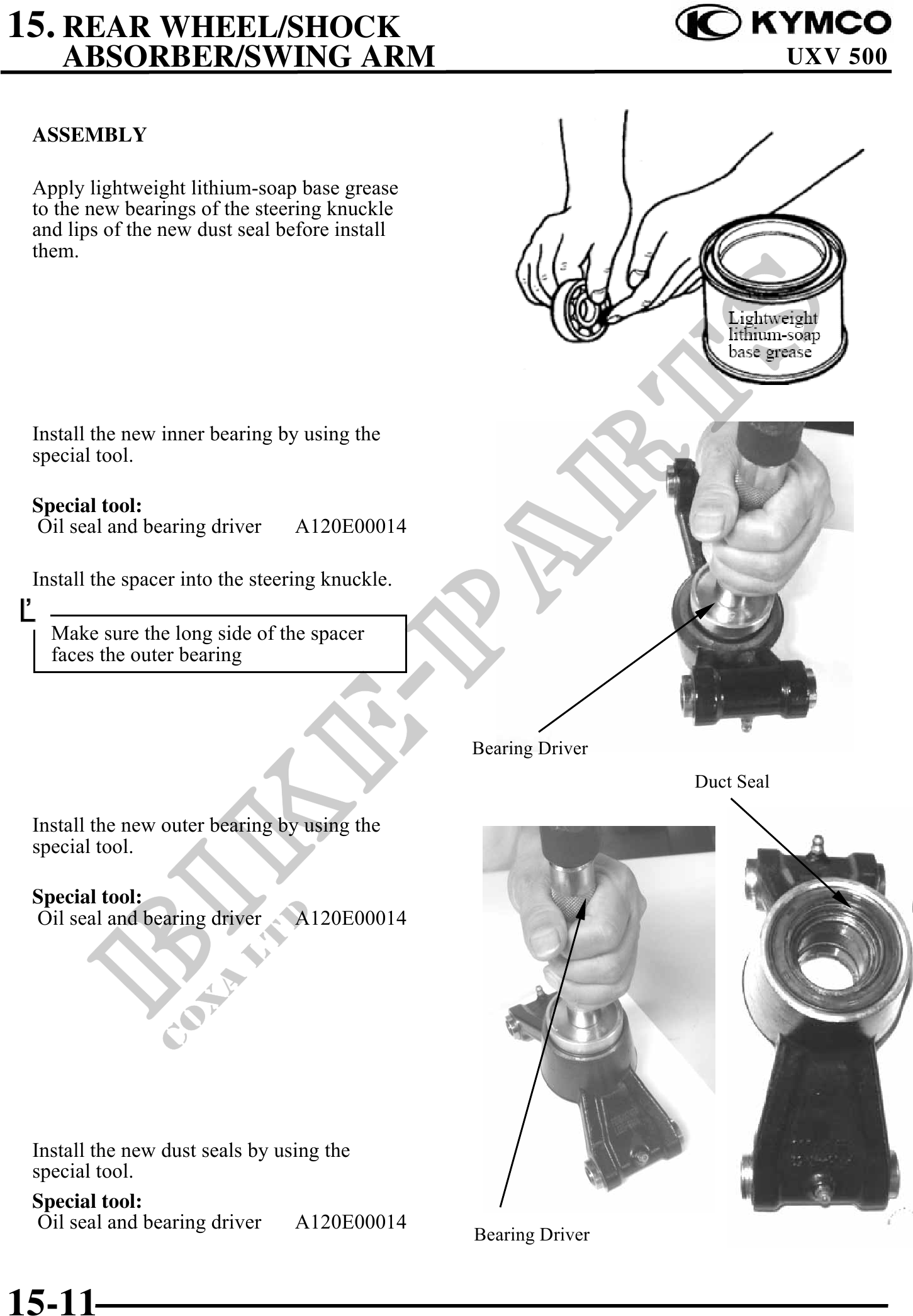 15. REAR WHEEL/SHOCK ABSORBER/SWING ARM

KYMCO
UXV 500

ASSEMBLY

Apply lightweight lithium-soap base grease to the new bearings of the steering knuckle and lips of the new dust seal before install them.

Lightweight lithium-soap base grease

Install the new inner bearing by using the special tool.

Special tool:
Oil seal and bearing driver A120E00014

Install the spacer into the steering knuckle.

Make sure the long side of the spacer faces the outer bearing

Bearing Driver

Duct Seal

Install the new outer bearing by using the special tool.

Special tool:
Oil seal and bearing driver A120E00014

Install the new dust seals by using the special tool.

Special tool:
Oil seal and bearing driver A120E00014

Bearing Driver

BIKE-PARTS
COXA LTD

15-11