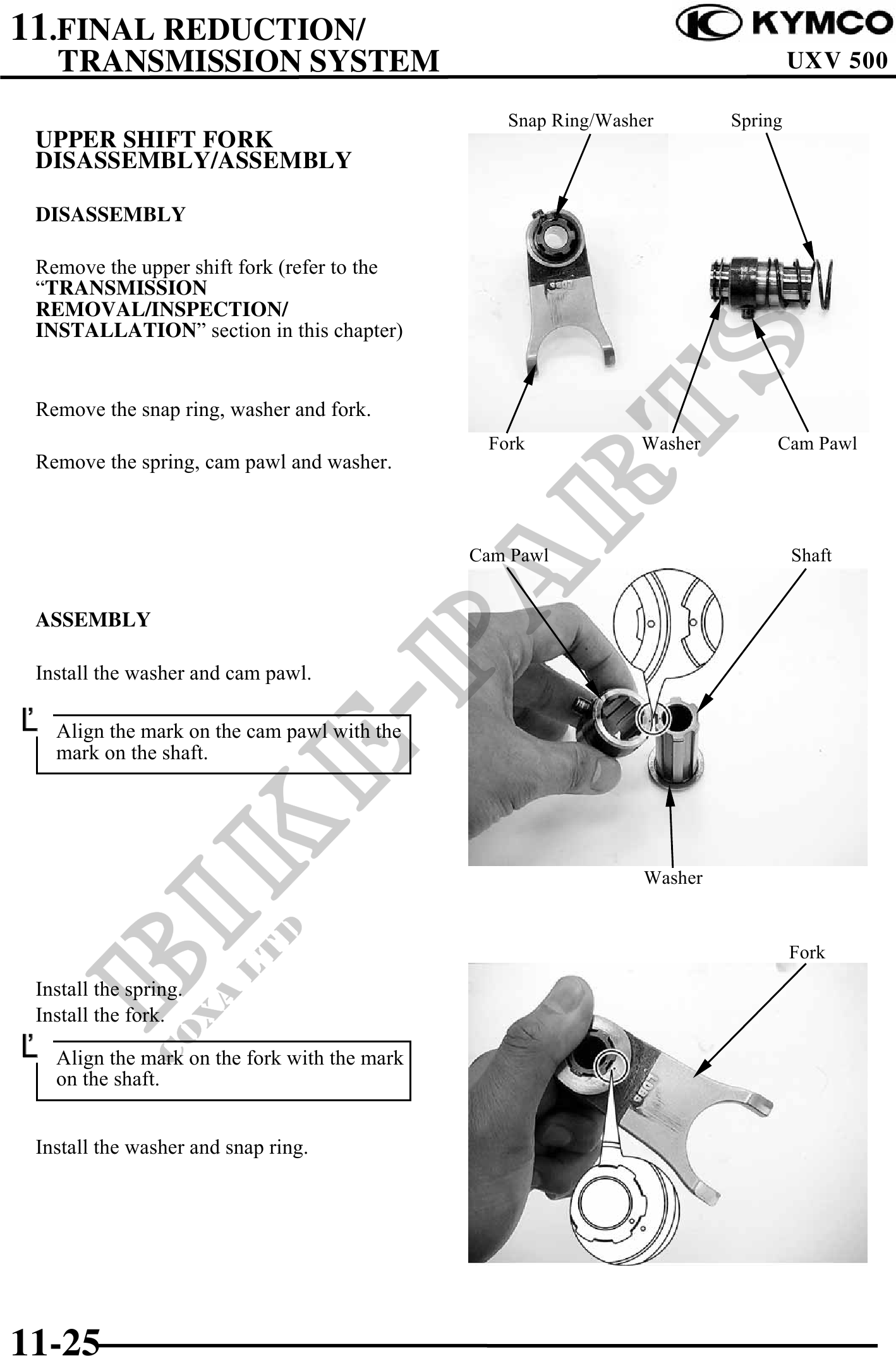 11.FINAL REDUCTION/
TRANSMISSION SYSTEM

KYMCO
UXV 500

UPPER SHIFT FORK DISASSEMBLY/ASSEMBLY

DISASSEMBLY

Remove the upper shift fork (refer to the “TRANSMISSION REMOVAL/INSPECTION/ INSTALLATION” section in this chapter)

Remove the snap ring, washer and fork.

Remove the spring, cam pawl and washer.

Snap Ring/Washer
Spring
Fork
Washer
Cam Pawl

ASSEMBLY

Install the washer and cam pawl.

Align the mark on the cam pawl with the mark on the shaft.

Cam Pawl
Shaft
Washer

Install the spring.
Install the fork.

Align the mark on the fork with the mark on the shaft.

Install the washer and snap ring.

Fork

BIKE-PARTS
COXA LTD

11-25