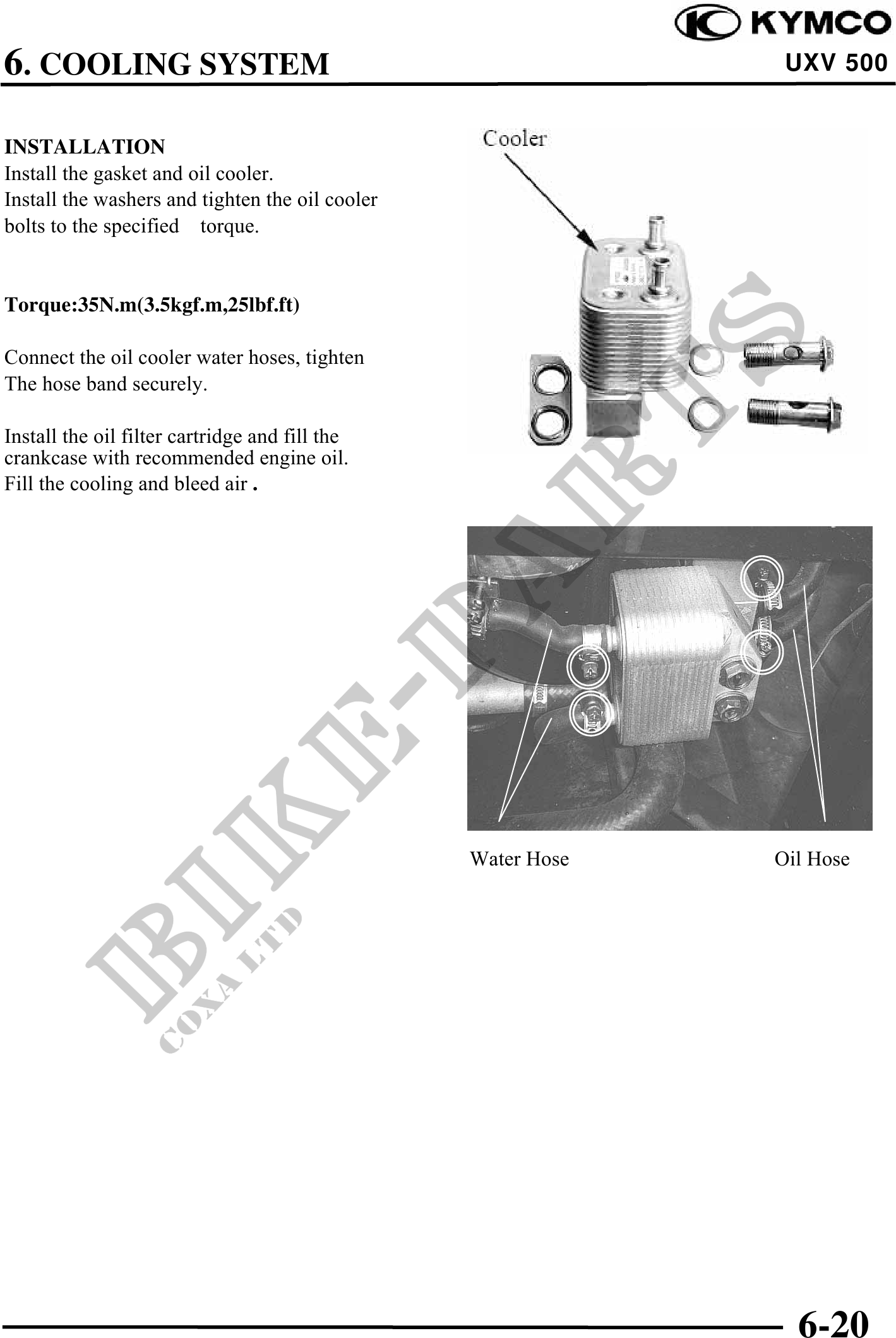 KYMCO

6. COOLING SYSTEM

UXV 500

INSTALLATION
Install the gasket and oil cooler.
Install the washers and tighten the oil cooler bolts to the specified torque.

Torque:35N.m(3.5kgf.m,25lbf.ft)

Connect the oil cooler water hoses, tighten The hose band securely.

Install the oil filter cartridge and fill the crankcase with recommended engine oil.
Fill the cooling and bleed air .

Cooler

Water Hose

Oil Hose

BIKE-PARTS
COXA LTD

6-20