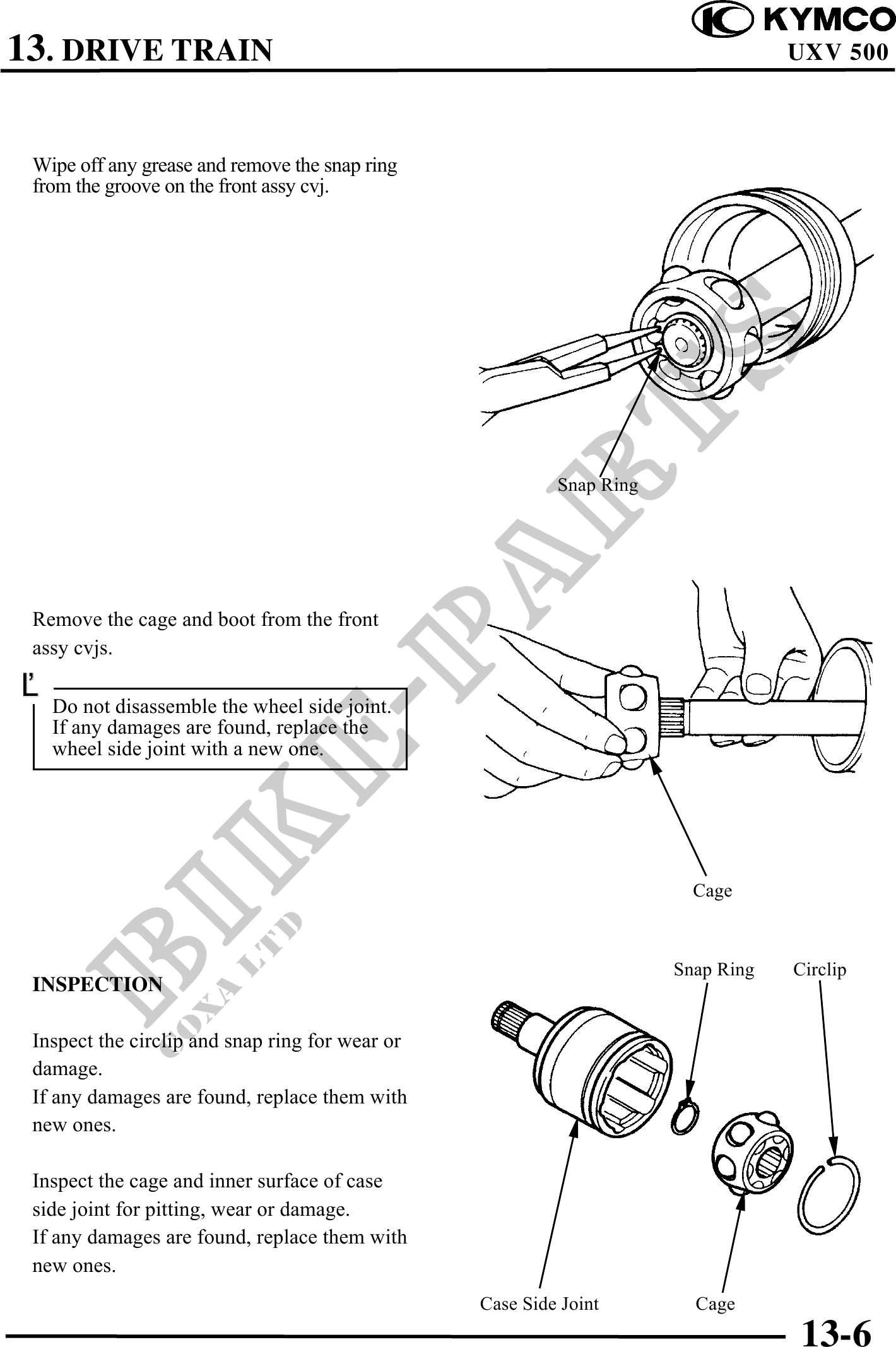 13. DRIVE TRAIN

KYMCO
UXV 500

Wipe off any grease and remove the snap ring from the groove on the front assy cvj.

Snap Ring

Remove the cage and boot from the front assy cvjs.

Do not disassemble the wheel side joint. If any damages are found, replace the wheel side joint with a new one.

Cage

INSPECTION

Inspect the circlip and snap ring for wear or damage.
If any damages are found, replace them with new ones.

Inspect the cage and inner surface of case side joint for pitting, wear or damage.
If any damages are found, replace them with new ones.

Snap Ring
Circlip
Case Side Joint
Cage

BIKE-PARTS
COXA LTD

13-6