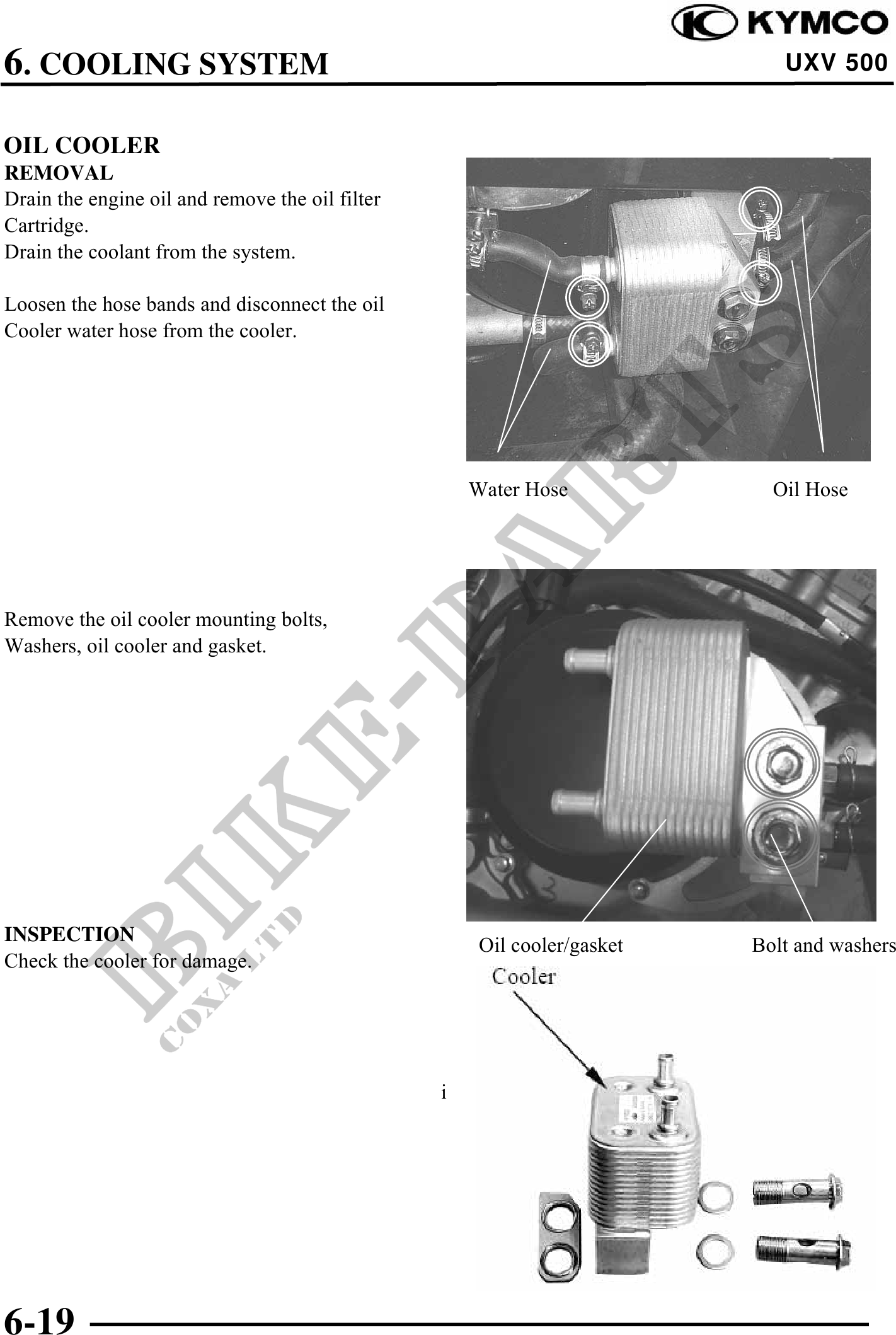 KYMCO
6. COOLING SYSTEM
UXV 500

OIL COOLER
REMOVAL
Drain the engine oil and remove the oil filter Cartridge.
Drain the coolant from the system.

Loosen the hose bands and disconnect the oil Cooler water hose from the cooler.

Water Hose
Oil Hose

Remove the oil cooler mounting bolts, Washers, oil cooler and gasket.

Oil cooler/gasket
Bolt and washers

INSPECTION
Check the cooler for damage.

Cooler

i

BIKE-PARTS
COXA LTD

6-19