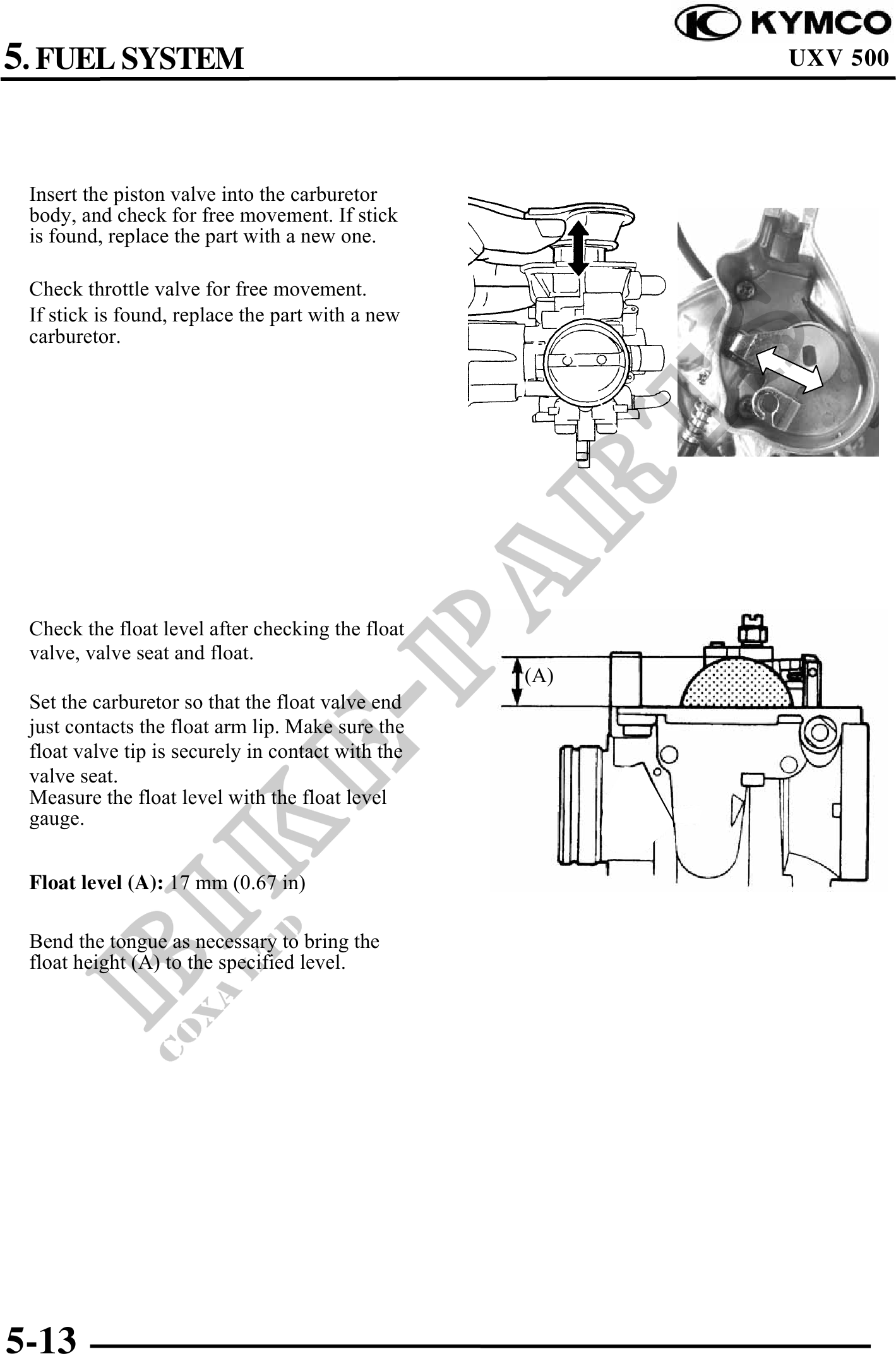 5. FUEL SYSTEM

KYMCO
UXV 500

Insert the piston valve into the carburetor body, and check for free movement. If stick is found, replace the part with a new one.

Check throttle valve for free movement.
If stick is found, replace the part with a new carburetor.

Check the float level after checking the float valve, valve seat and float.

Set the carburetor so that the float valve end just contacts the float arm lip. Make sure the float valve tip is securely in contact with the valve seat.
Measure the float level with the float level gauge.

**Float level (A):** 17 mm (0.67 in)

Bend the tongue as necessary to bring the float height (A) to the specified level.

(A)

BIKE-PARTS
COXA LTD

5-13