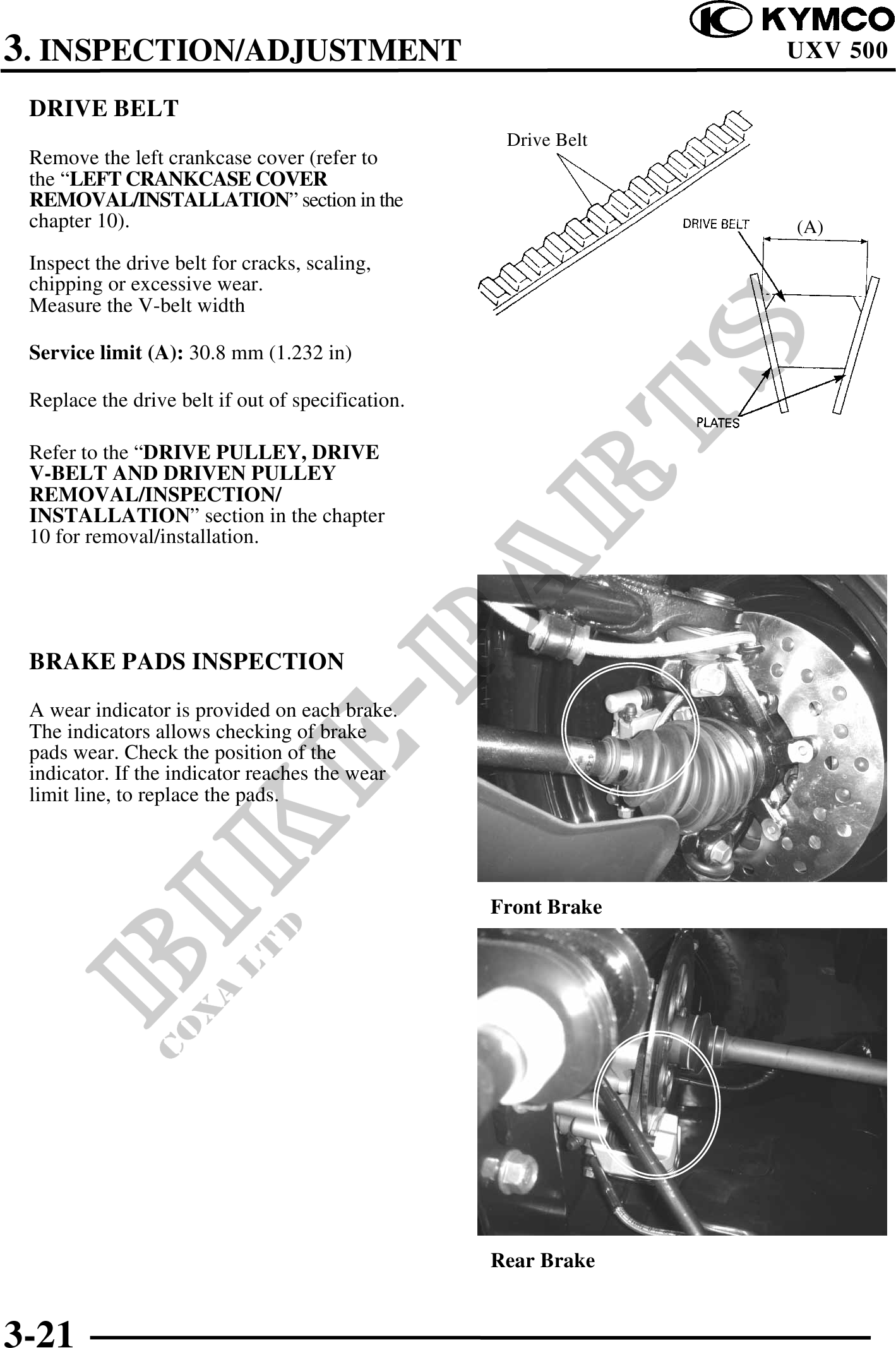 3. INSPECTION/ADJUSTMENT

KYMCO
UXV 500

DRIVE BELT

Remove the left crankcase cover (refer to the “LEFT CRANKCASE COVER REMOVAL/INSTALLATION” section in the chapter 10).

Inspect the drive belt for cracks, scaling, chipping or excessive wear.
Measure the V-belt width

Service limit (A): 30.8 mm (1.232 in)

Replace the drive belt if out of specification.

Refer to the “DRIVE PULLEY, DRIVE V-BELT AND DRIVEN PULLEY REMOVAL/INSPECTION/ INSTALLATION” section in the chapter 10 for removal/installation.

Drive Belt

DRIVE BELT

(A)

PLATES

BRAKE PADS INSPECTION

A wear indicator is provided on each brake. The indicators allows checking of brake pads wear. Check the position of the indicator. If the indicator reaches the wear limit line, to replace the pads.

Front Brake

Rear Brake

BIKE-PARTS
COXA LTD

3-21