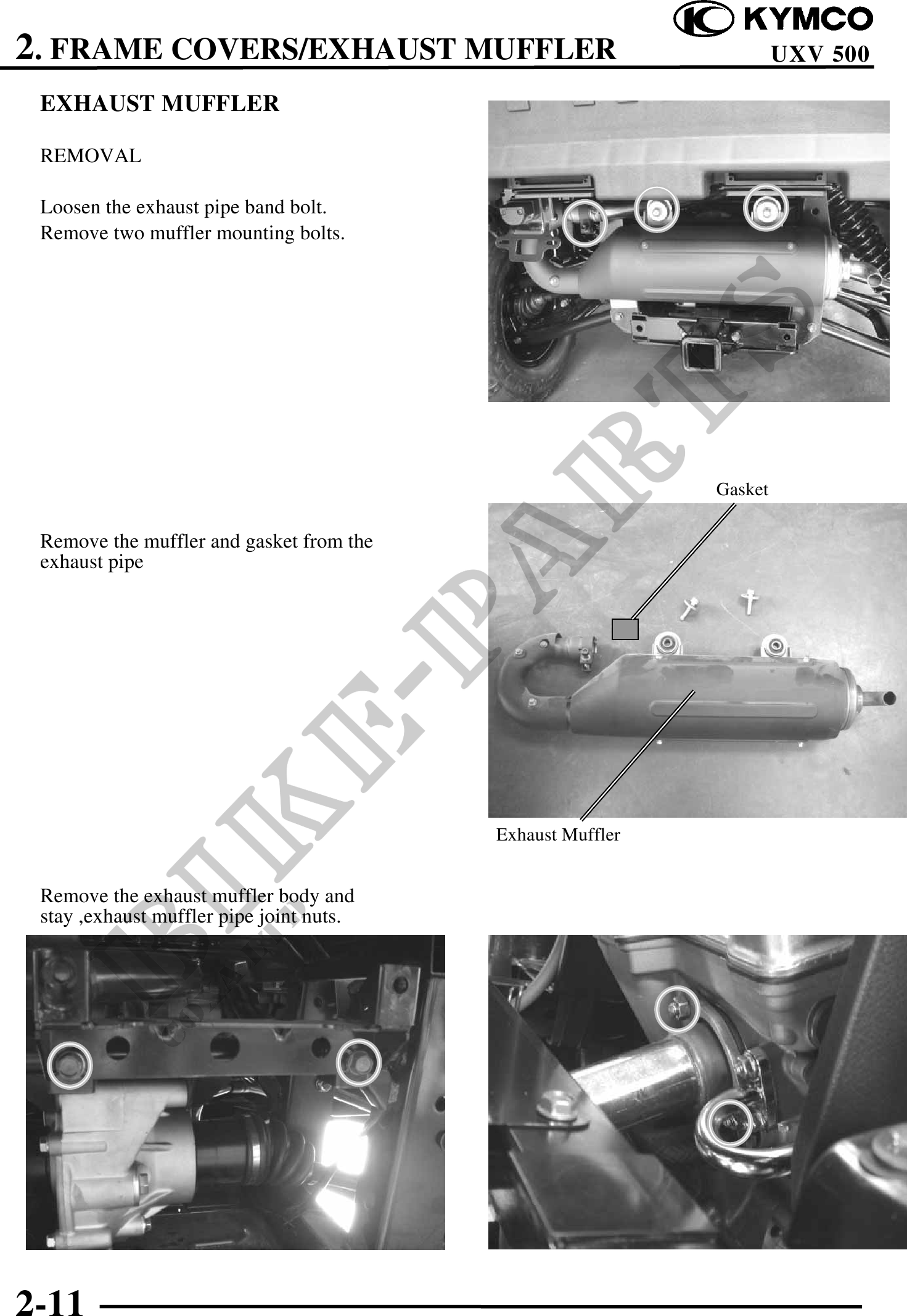 KYMCO

2. FRAME COVERS/EXHAUST MUFFLER

UXV 500

EXHAUST MUFFLER

REMOVAL

Loosen the exhaust pipe band bolt.
Remove two muffler mounting bolts.

Gasket

Remove the muffler and gasket from the exhaust pipe

Exhaust Muffler

Remove the exhaust muffler body and stay ,exhaust muffler pipe joint nuts.

BIKE-PARTS

2-11