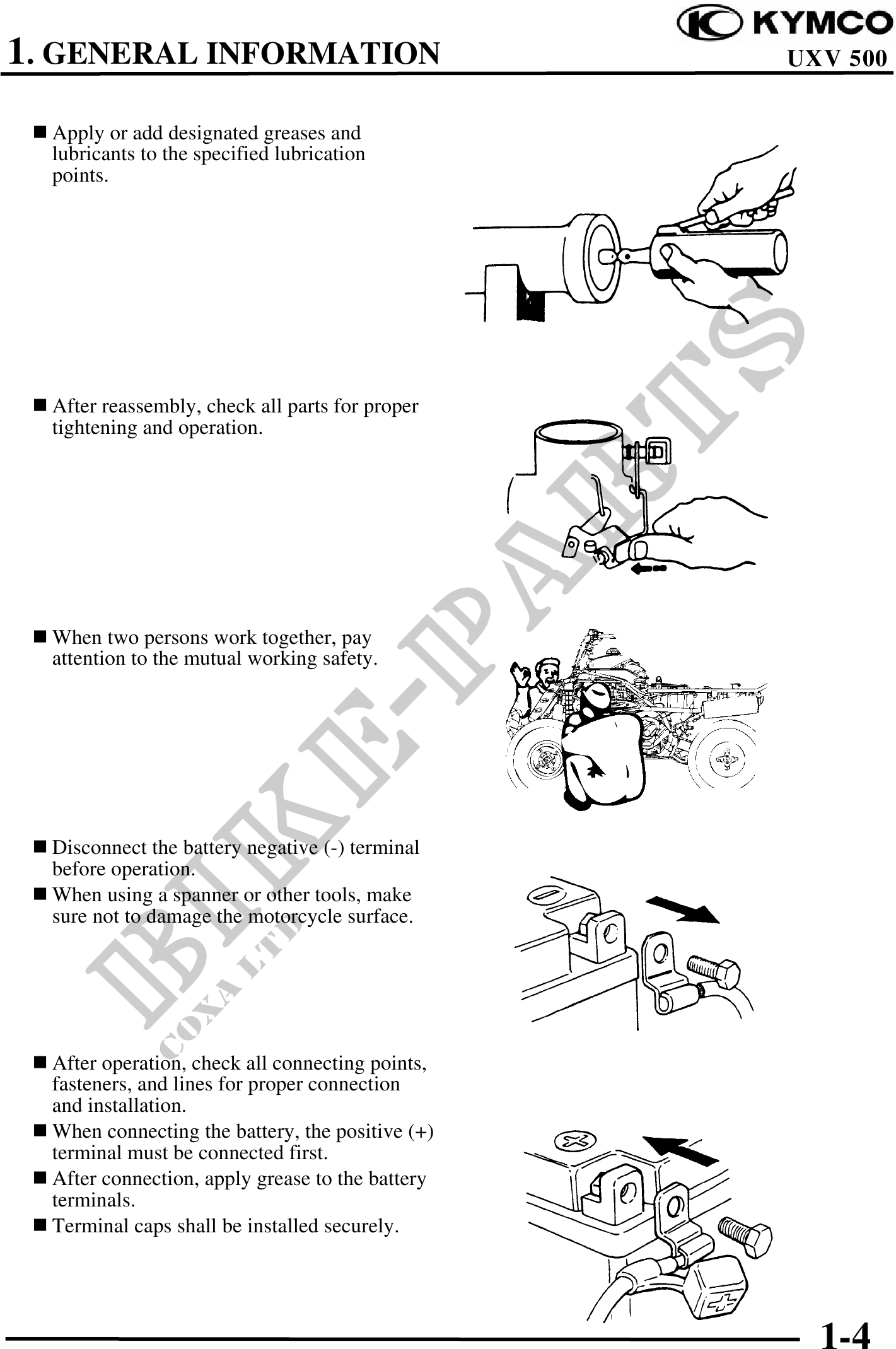 KYMCO

1. GENERAL INFORMATION

UXV 500

■ Apply or add designated greases and lubricants to the specified lubrication points.

■ After reassembly, check all parts for proper tightening and operation.

■ When two persons work together, pay attention to the mutual working safety.

■ Disconnect the battery negative (-) terminal before operation.

■ When using a spanner or other tools, make sure not to damage the motorcycle surface.

■ After operation, check all connecting points, fasteners, and lines for proper connection and installation.

■ When connecting the battery, the positive (+) terminal must be connected first.

■ After connection, apply grease to the battery terminals.

■ Terminal caps shall be installed securely.

BIKE-PARTS

COXA LTD

1-4