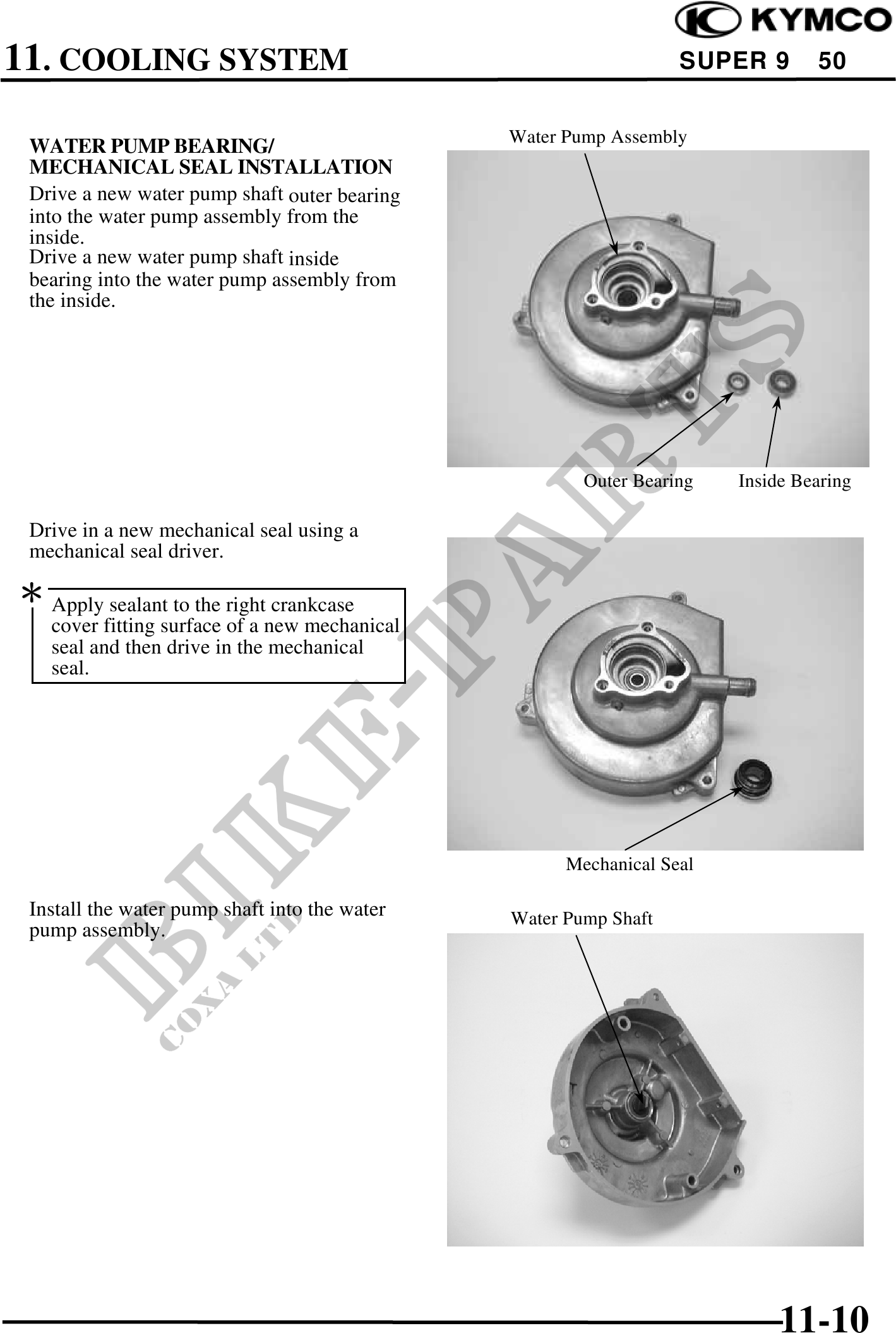 KYMCO

11. COOLING SYSTEM

SUPER 9 50

WATER PUMP BEARING/ MECHANICAL SEAL INSTALLATION

Drive a new water pump shaft outer bearing into the water pump assembly from the inside.
Drive a new water pump shaft inside bearing into the water pump assembly from the inside.

Water Pump Assembly

Outer Bearing

Inside Bearing

Drive in a new mechanical seal using a mechanical seal driver.

*

Apply sealant to the right crankcase cover fitting surface of a new mechanical seal and then drive in the mechanical seal.

Mechanical Seal

Install the water pump shaft into the water pump assembly.

Water Pump Shaft

BIKE-PARTS

COXA LTD

11-10