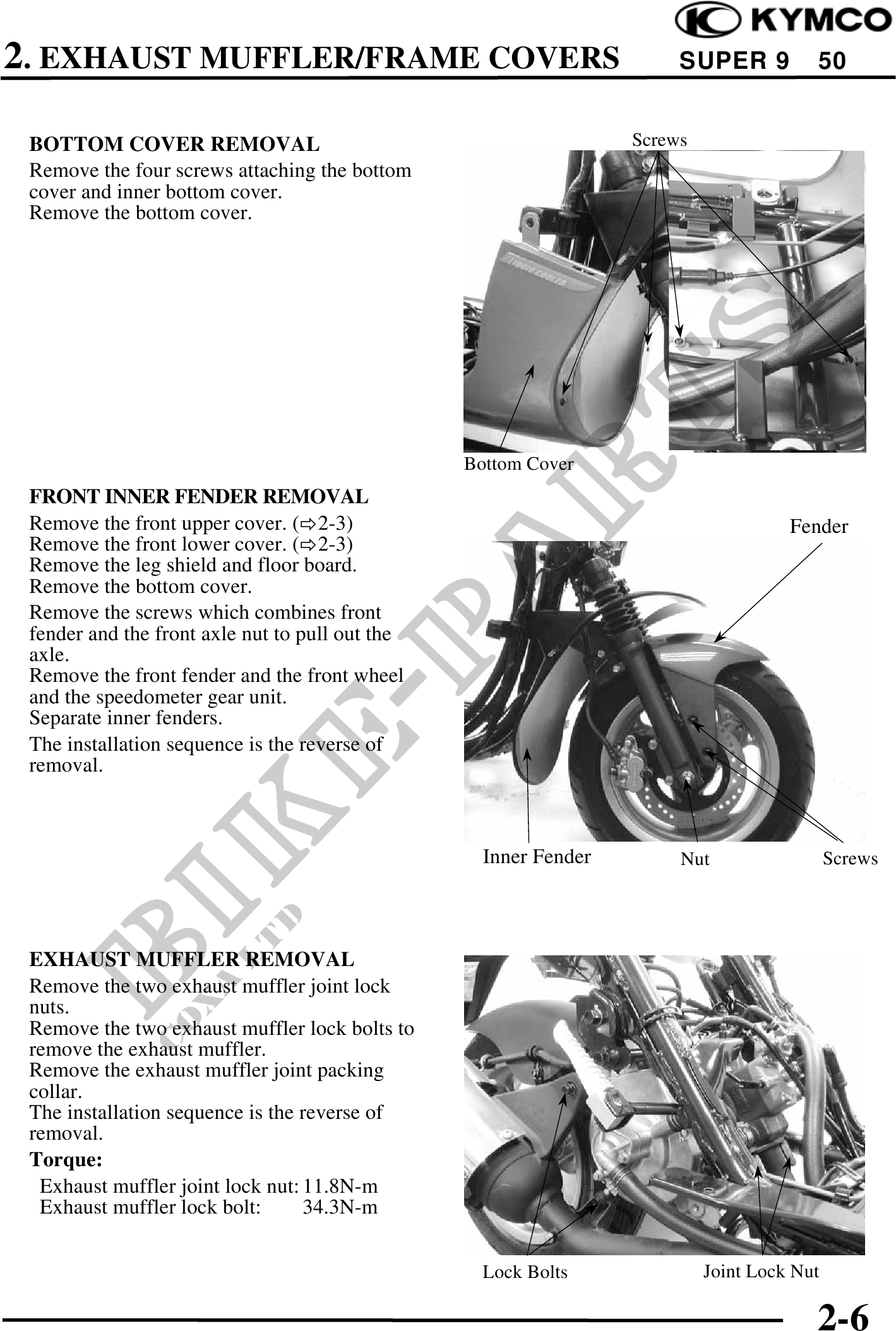 KYMCO

2. EXHAUST MUFFLER/FRAME COVERS SUPER 9 50

BOTTOM COVER REMOVAL
Remove the four screws attaching the bottom cover and inner bottom cover.
Remove the bottom cover.

Screws

LIQUID COOLED

Bottom Cover

FRONT INNER FENDER REMOVAL
Remove the front upper cover. (⇨2-3)
Remove the front lower cover. (⇨2-3)
Remove the leg shield and floor board.
Remove the bottom cover.
Remove the screws which combines front fender and the front axle nut to pull out the axle.
Remove the front fender and the front wheel and the speedometer gear unit.
Separate inner fenders.
The installation sequence is the reverse of removal.

Fender

Inner Fender Nut Screws

EXHAUST MUFFLER REMOVAL
Remove the two exhaust muffler joint lock nuts.
Remove the two exhaust muffler lock bolts to remove the exhaust muffler.
Remove the exhaust muffler joint packing collar.
The installation sequence is the reverse of removal.
Torque:
Exhaust muffler joint lock nut: 11.8N-m
Exhaust muffler lock bolt: 34.3N-m

Lock Bolts Joint Lock Nut

BIKE-PARTS
CO., LTD

2-6