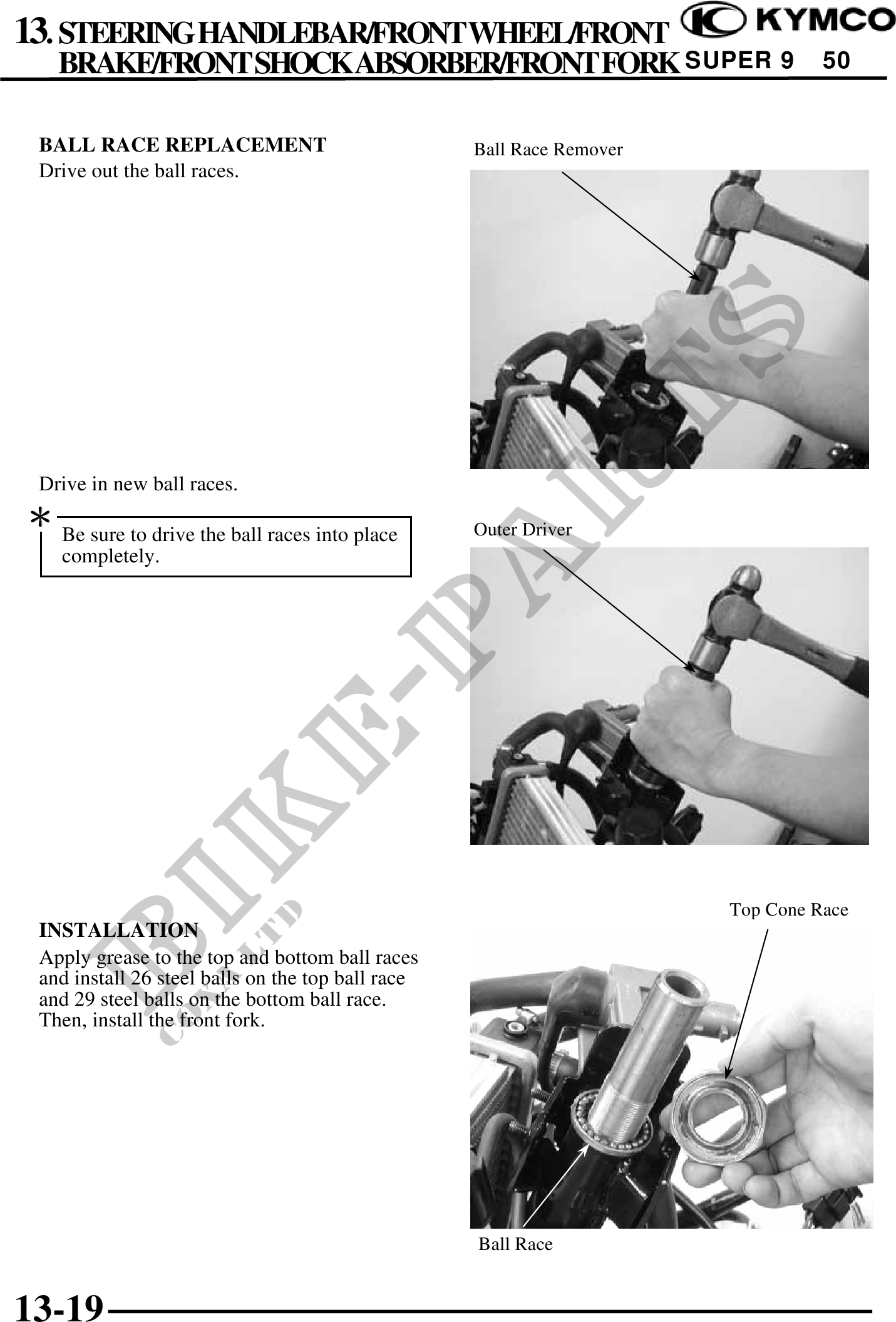 13. STEERING HANDLEBAR/FRONT WHEEL/FRONT BRAKE/FRONT SHOCK ABSORBER/FRONT FORK

KYMCO
SUPER 9 50

BALL RACE REPLACEMENT
Drive out the ball races.

Ball Race Remover

Drive in new ball races.

*
Be sure to drive the ball races into place completely.

Outer Driver

INSTALLATION
Apply grease to the top and bottom ball races and install 26 steel balls on the top ball race and 29 steel balls on the bottom ball race. Then, install the front fork.

Top Cone Race

Ball Race

BIKE-PARTS
CO., LTD

13-19