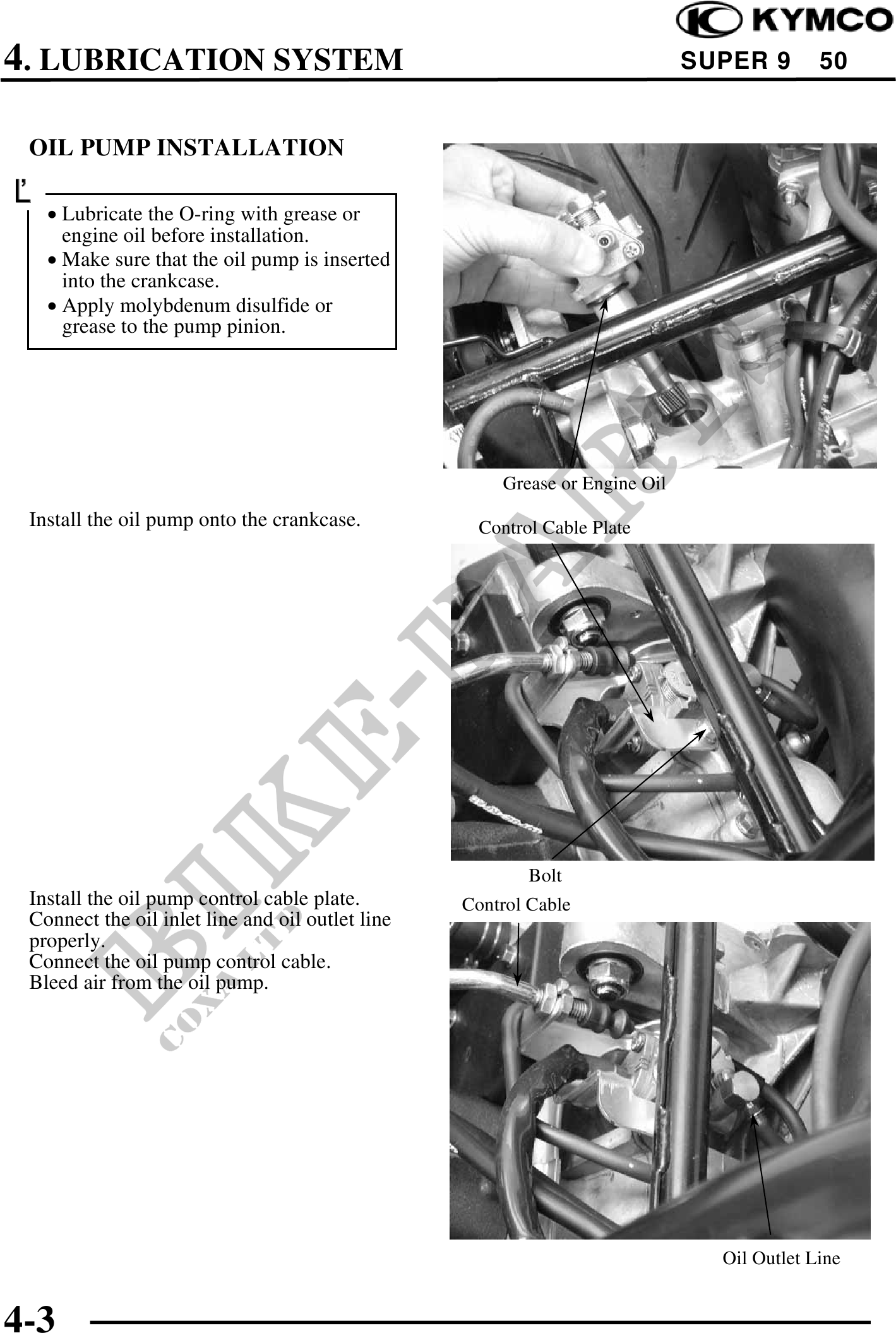 KYMCO

4. LUBRICATION SYSTEM SUPER 9 50

OIL PUMP INSTALLATION

• Lubricate the O-ring with grease or engine oil before installation.
• Make sure that the oil pump is inserted into the crankcase.
• Apply molybdenum disulfide or grease to the pump pinion.

Grease or Engine Oil

Install the oil pump onto the crankcase.

Control Cable Plate

Bolt

Install the oil pump control cable plate.
Connect the oil inlet line and oil outlet line properly.
Connect the oil pump control cable.
Bleed air from the oil pump.

Control Cable

Oil Outlet Line

BIKE-PARTS

4-3