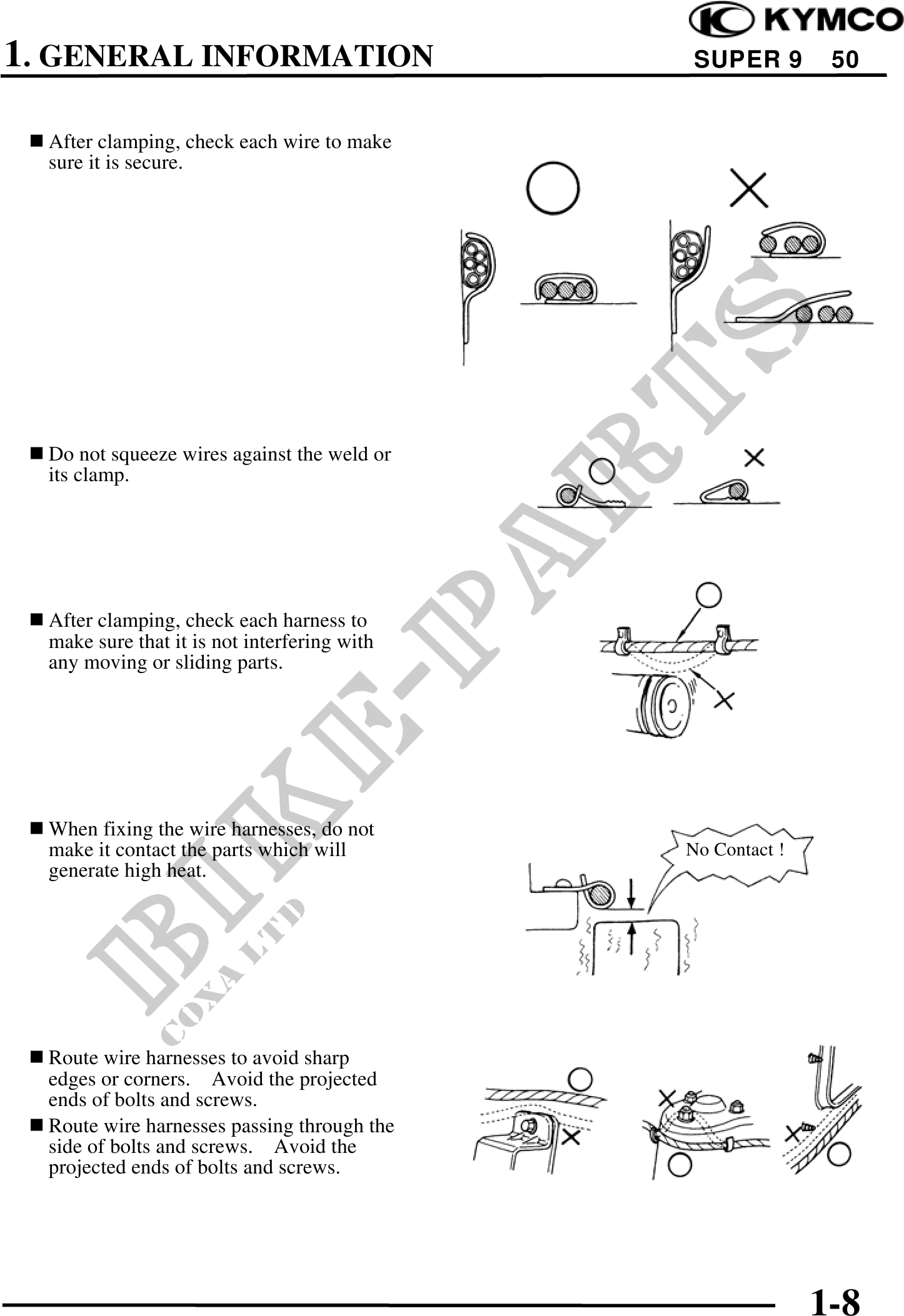 KYMCO

1. GENERAL INFORMATION

SUPER 9 50

■ After clamping, check each wire to make sure it is secure.

■ Do not squeeze wires against the weld or its clamp.

■ After clamping, check each harness to make sure that it is not interfering with any moving or sliding parts.

■ When fixing the wire harnesses, do not make it contact the parts which will generate high heat.

No Contact !

■ Route wire harnesses to avoid sharp edges or corners. Avoid the projected ends of bolts and screws.

■ Route wire harnesses passing through the side of bolts and screws. Avoid the projected ends of bolts and screws.

BIKE-PARTS

COXA LTD

1-8