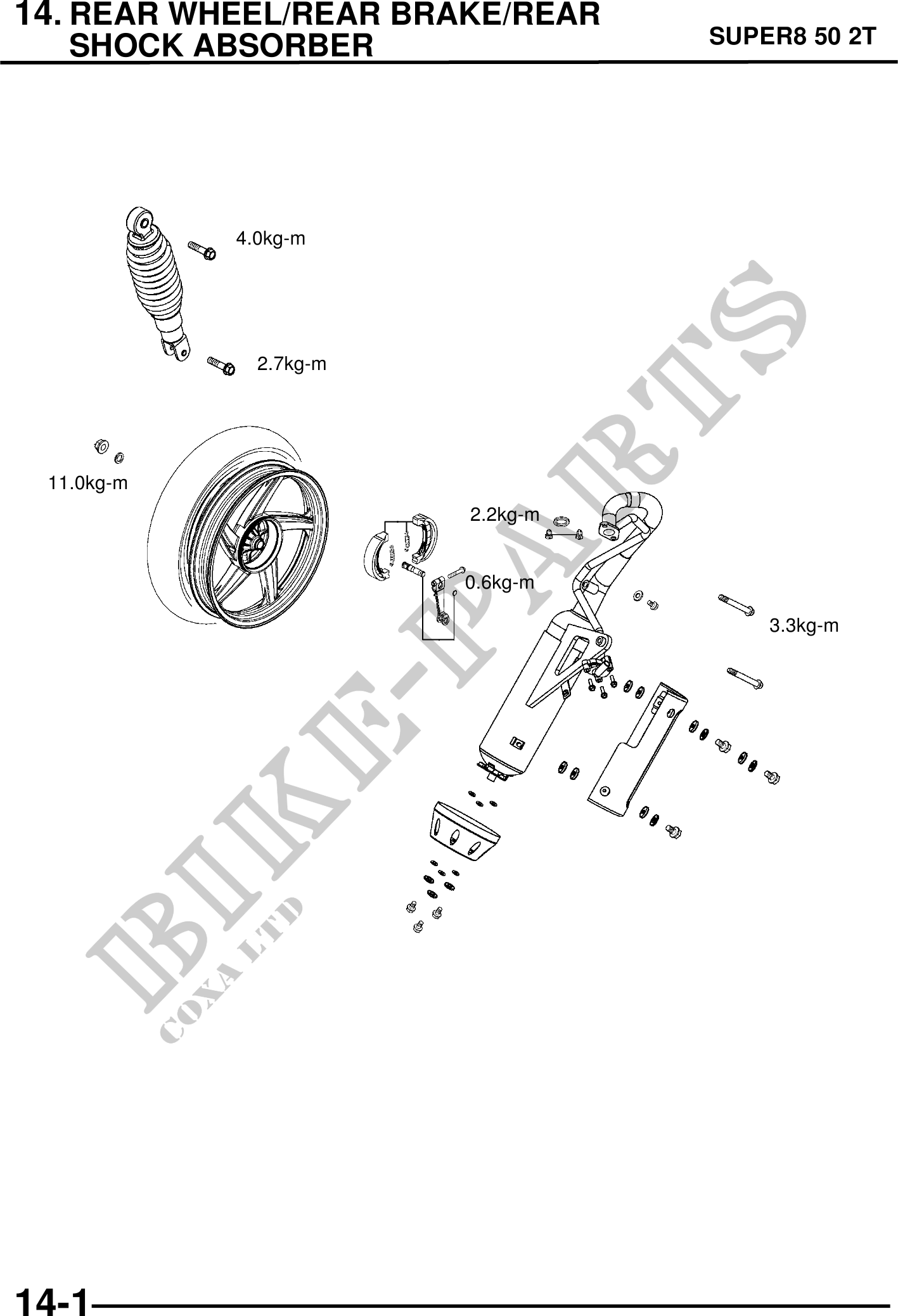 14. REAR WHEEL/REAR BRAKE/REAR SHOCK ABSORBER

SUPER8 50 2T

4.0kg-m

2.7kg-m

11.0kg-m

2.2kg-m

0.6kg-m

3.3kg-m

BIKE-PARTS
COXA LTD

14-1