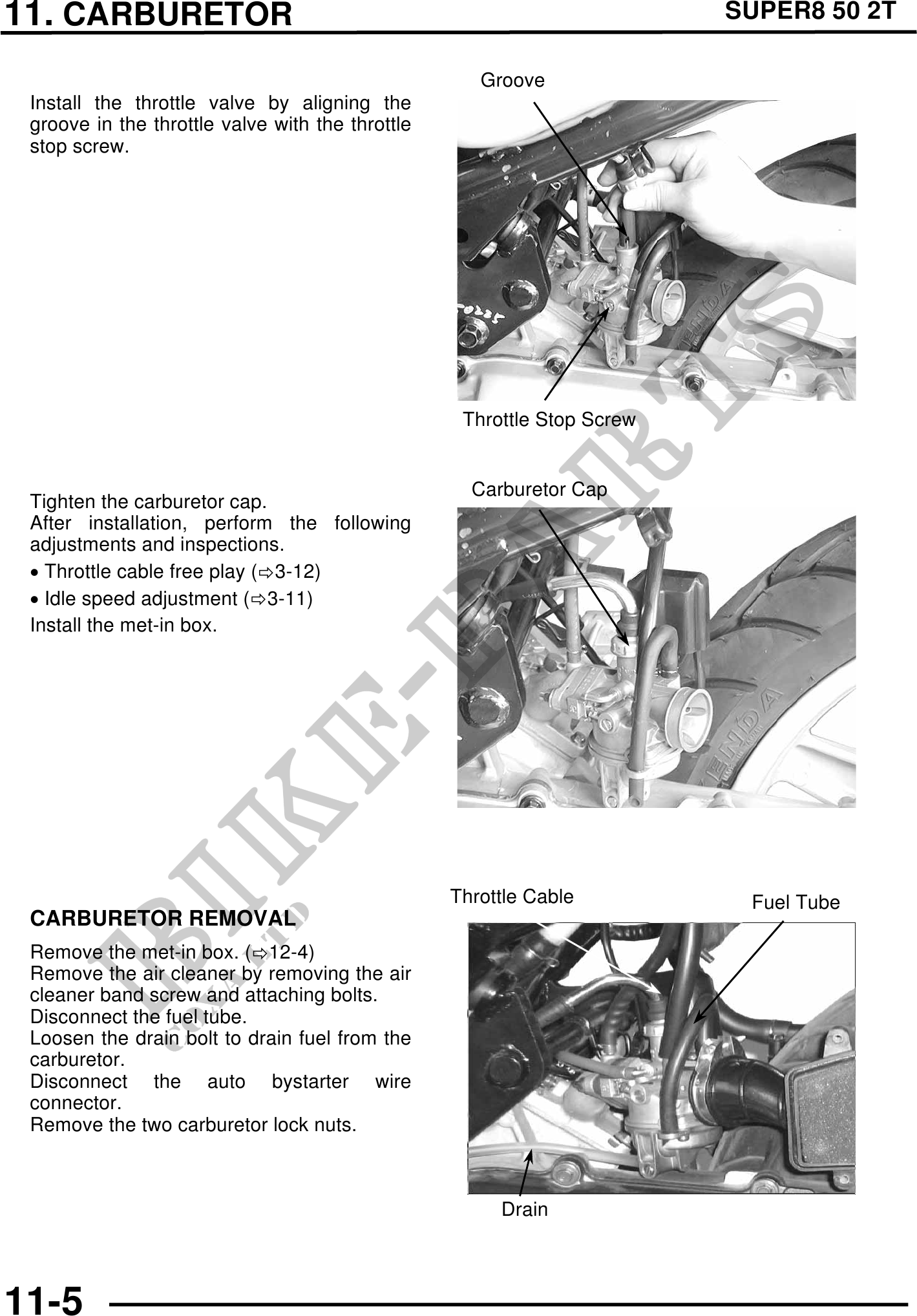 11. CARBURETOR

SUPER8 50 2T

Install the throttle valve by aligning the groove in the throttle valve with the throttle stop screw.

Groove

Throttle Stop Screw

Tighten the carburetor cap.
After installation, perform the following adjustments and inspections.

• Throttle cable free play (⇨3-12)

• Idle speed adjustment (⇨3-11)

Install the met-in box.

Carburetor Cap

CARBURETOR REMOVAL

Remove the met-in box. (⇨12-4)
Remove the air cleaner by removing the air cleaner band screw and attaching bolts.
Disconnect the fuel tube.
Loosen the drain bolt to drain fuel from the carburetor.
Disconnect the auto bystarter wire connector.
Remove the two carburetor lock nuts.

Throttle Cable

Fuel Tube

Drain

BIKE-PARTS

11-5