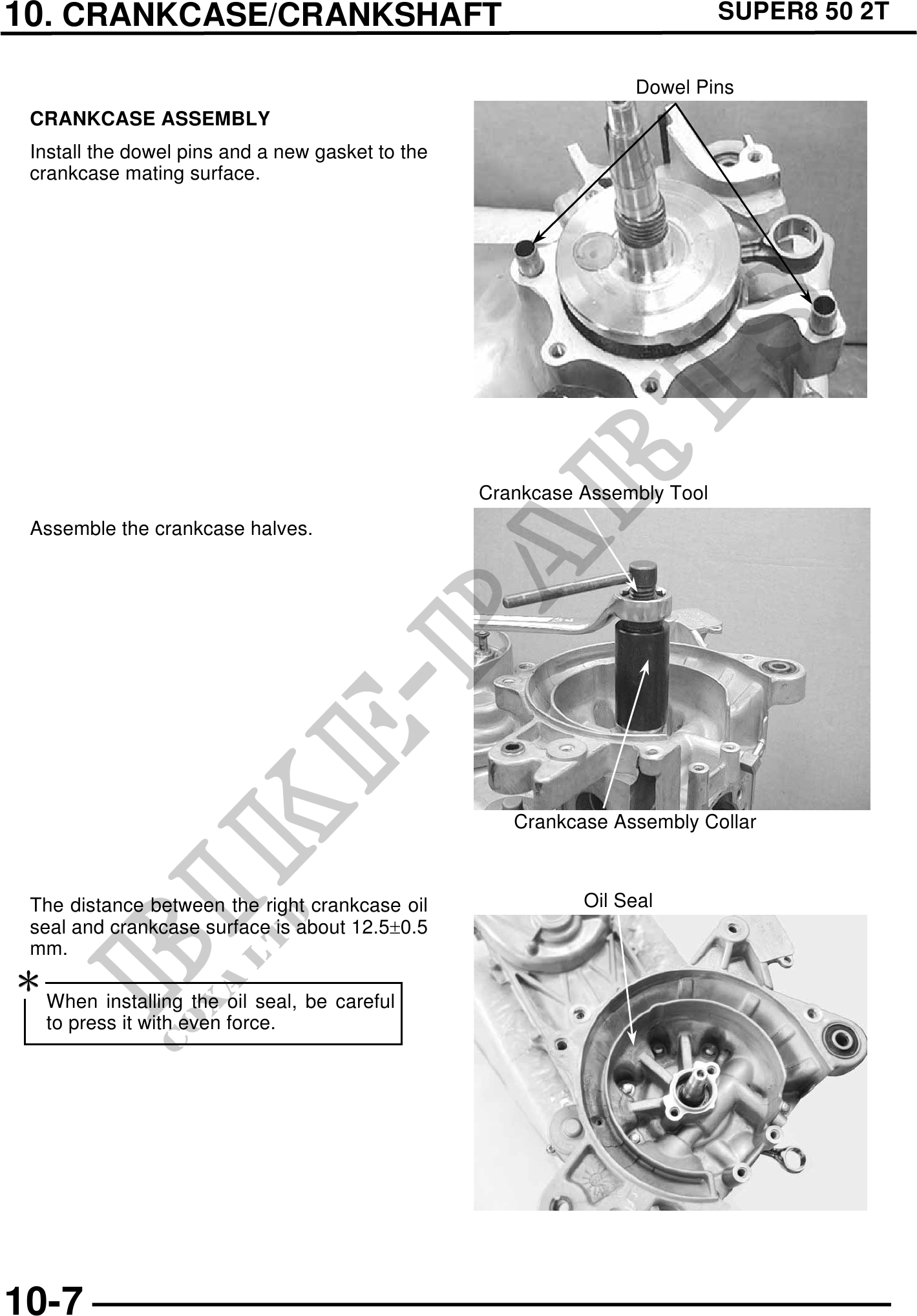 10. CRANKCASE/CRANKSHAFT

SUPER8 50 2T

CRANKCASE ASSEMBLY

Install the dowel pins and a new gasket to the crankcase mating surface.

Dowel Pins

Assemble the crankcase halves.

Crankcase Assembly Tool

Crankcase Assembly Collar

The distance between the right crankcase oil seal and crankcase surface is about 12.5±0.5 mm.

*

When installing the oil seal, be careful to press it with even force.

Oil Seal

BIKE-PARTS

CO., LTD

10-7