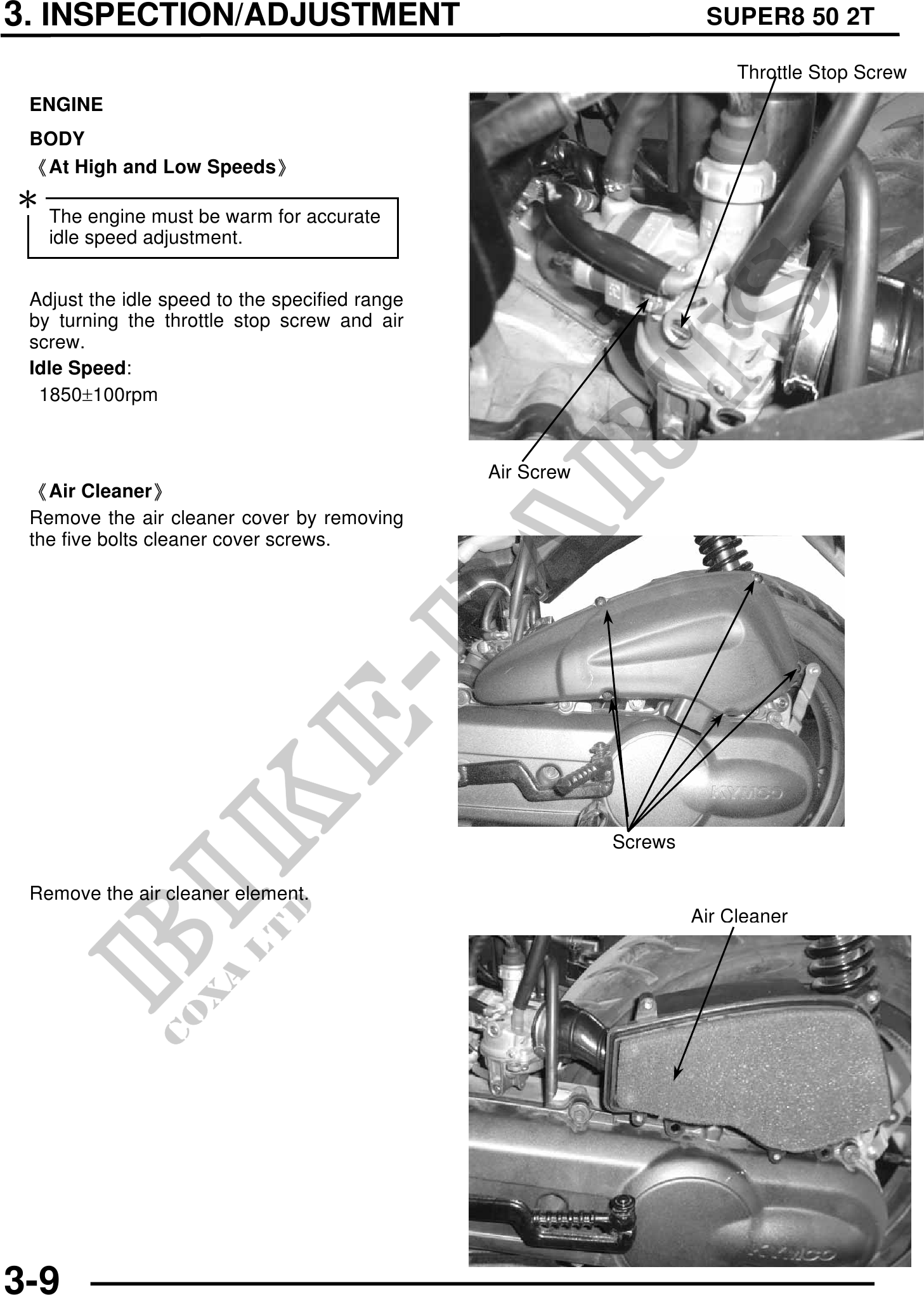 3. INSPECTION/ADJUSTMENT SUPER8 50 2T

ENGINE

BODY

《At High and Low Speeds》

* The engine must be warm for accurate idle speed adjustment.

Adjust the idle speed to the specified range by turning the throttle stop screw and air screw.

Idle Speed:

1850±100rpm

Throttle Stop Screw

Air Screw

《Air Cleaner》

Remove the air cleaner cover by removing the five bolts cleaner cover screws.

KYMCO

Screws

Remove the air cleaner element.

Air Cleaner

KYMCO

BIKE-PARTS

COXA LTD

3-9