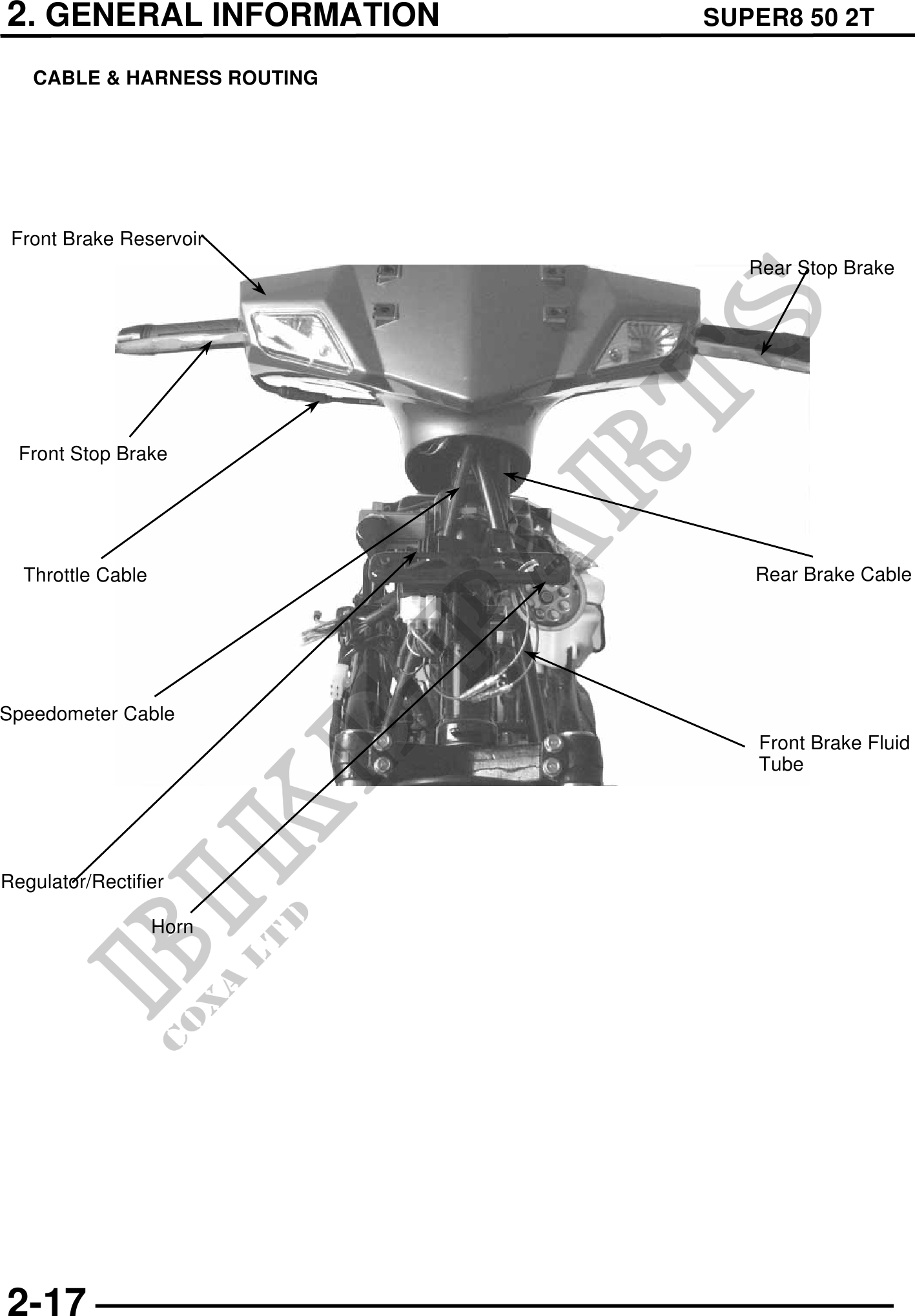 2. GENERAL INFORMATION

SUPER8 50 2T

CABLE & HARNESS ROUTING

Front Brake Reservoir

Rear Stop Brake

Front Stop Brake

Throttle Cable

Rear Brake Cable

Speedometer Cable

Front Brake Fluid Tube

Regulator/Rectifier

Horn

BIKE-PARTS
COXA LTD

2-17