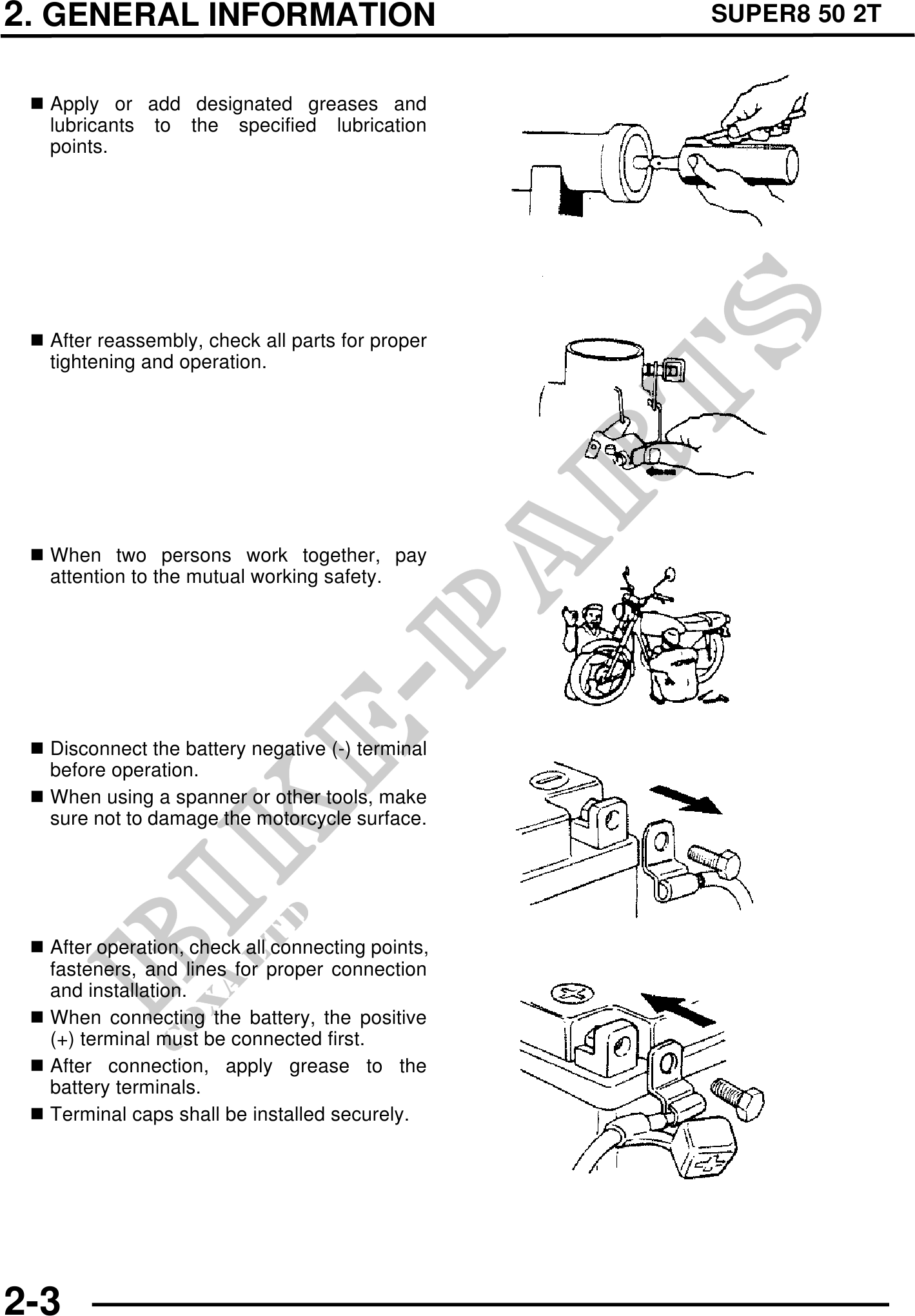 2. GENERAL INFORMATION SUPER8 50 2T

■ Apply or add designated greases and lubricants to the specified lubrication points.

■ After reassembly, check all parts for proper tightening and operation.

■ When two persons work together, pay attention to the mutual working safety.

■ Disconnect the battery negative (-) terminal before operation.

■ When using a spanner or other tools, make sure not to damage the motorcycle surface.

■ After operation, check all connecting points, fasteners, and lines for proper connection and installation.

■ When connecting the battery, the positive (+) terminal must be connected first.

■ After connection, apply grease to the battery terminals.

■ Terminal caps shall be installed securely.

BIKE-PARTS

COXA LTD

2-3