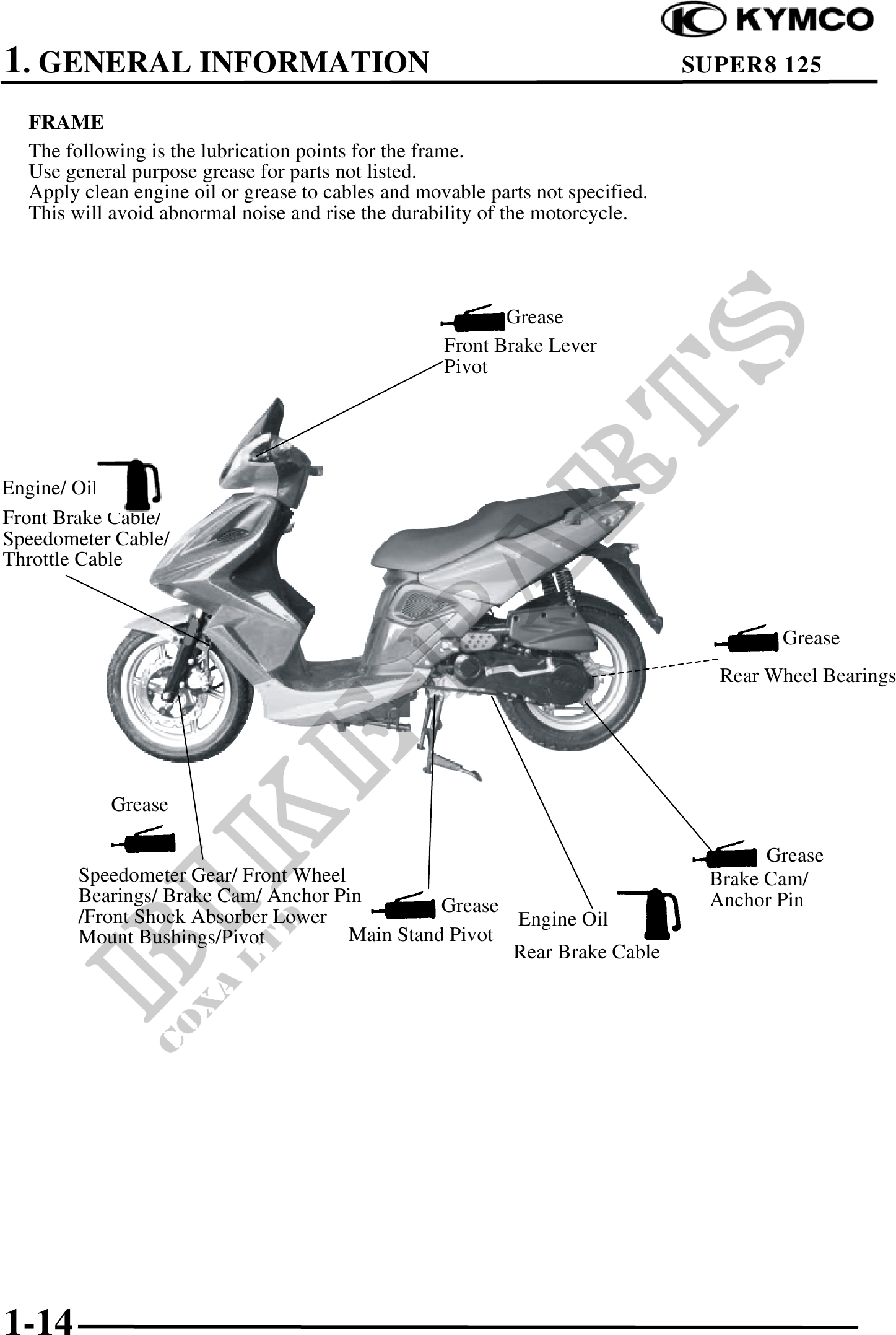 KYMCO

1. GENERAL INFORMATION SUPER8 125

FRAME

The following is the lubrication points for the frame.
Use general purpose grease for parts not listed.
Apply clean engine oil or grease to cables and movable parts not specified.
This will avoid abnormal noise and rise the durability of the motorcycle.

Grease
Front Brake Lever Pivot

Engine/ Oil
Front Brake Cable/ Speedometer Cable/ Throttle Cable

Grease
Rear Wheel Bearings

Grease
Speedometer Gear/ Front Wheel Bearings/ Brake Cam/ Anchor Pin /Front Shock Absorber Lower Mount Bushings/Pivot

Grease
Main Stand Pivot

Engine Oil
Rear Brake Cable

Grease
Brake Cam/ Anchor Pin

BIKE PARTS
COXA LTD

1-14