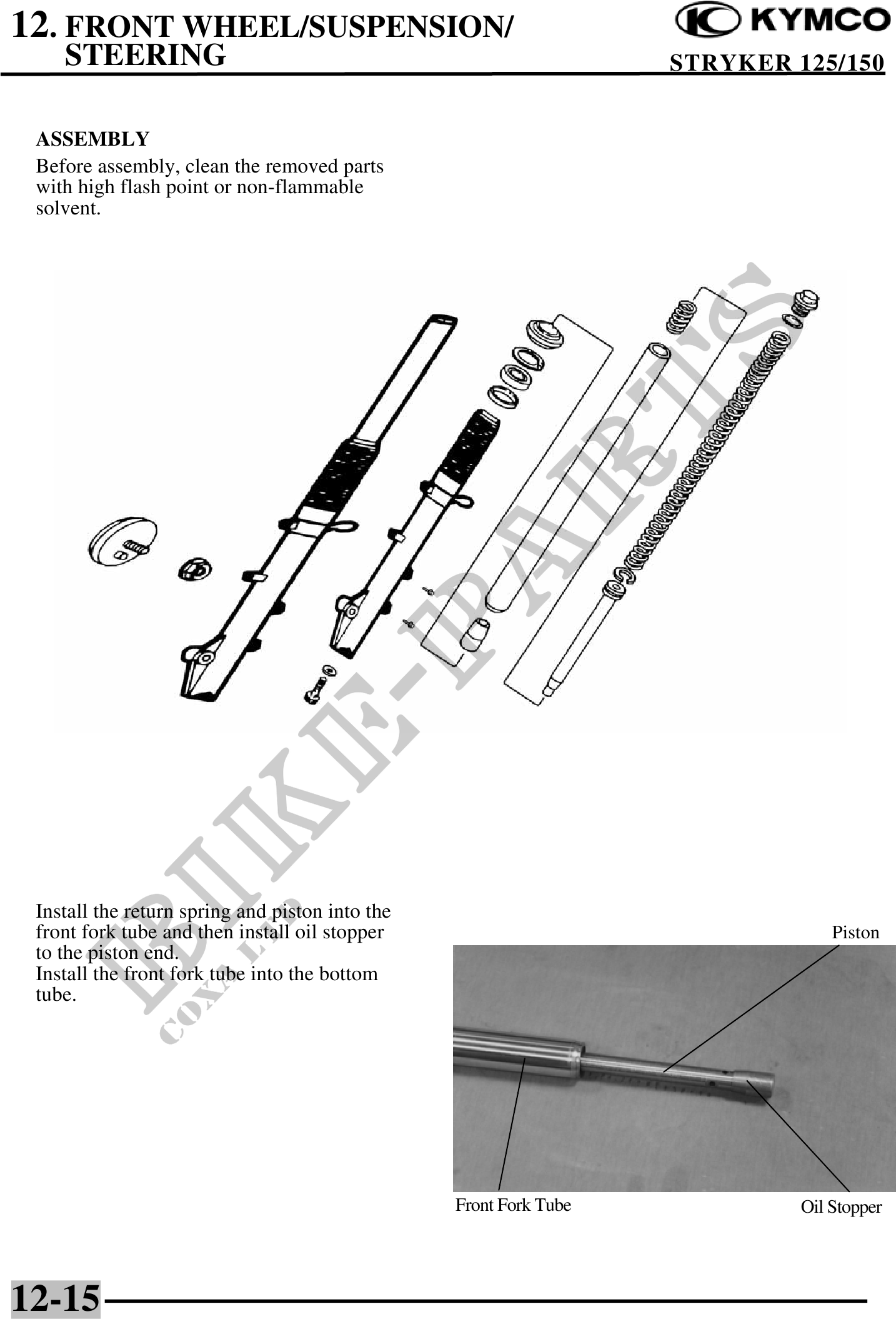 12. FRONT WHEEL/SUSPENSION/ STEERING

KYMCO

STRYKER 125/150

ASSEMBLY

Before assembly, clean the removed parts with high flash point or non-flammable solvent.

BIKE-PARTS

COXA LTD

Install the return spring and piston into the front fork tube and then install oil stopper to the piston end.
Install the front fork tube into the bottom tube.

Piston

Front Fork Tube

Oil Stopper

12-15