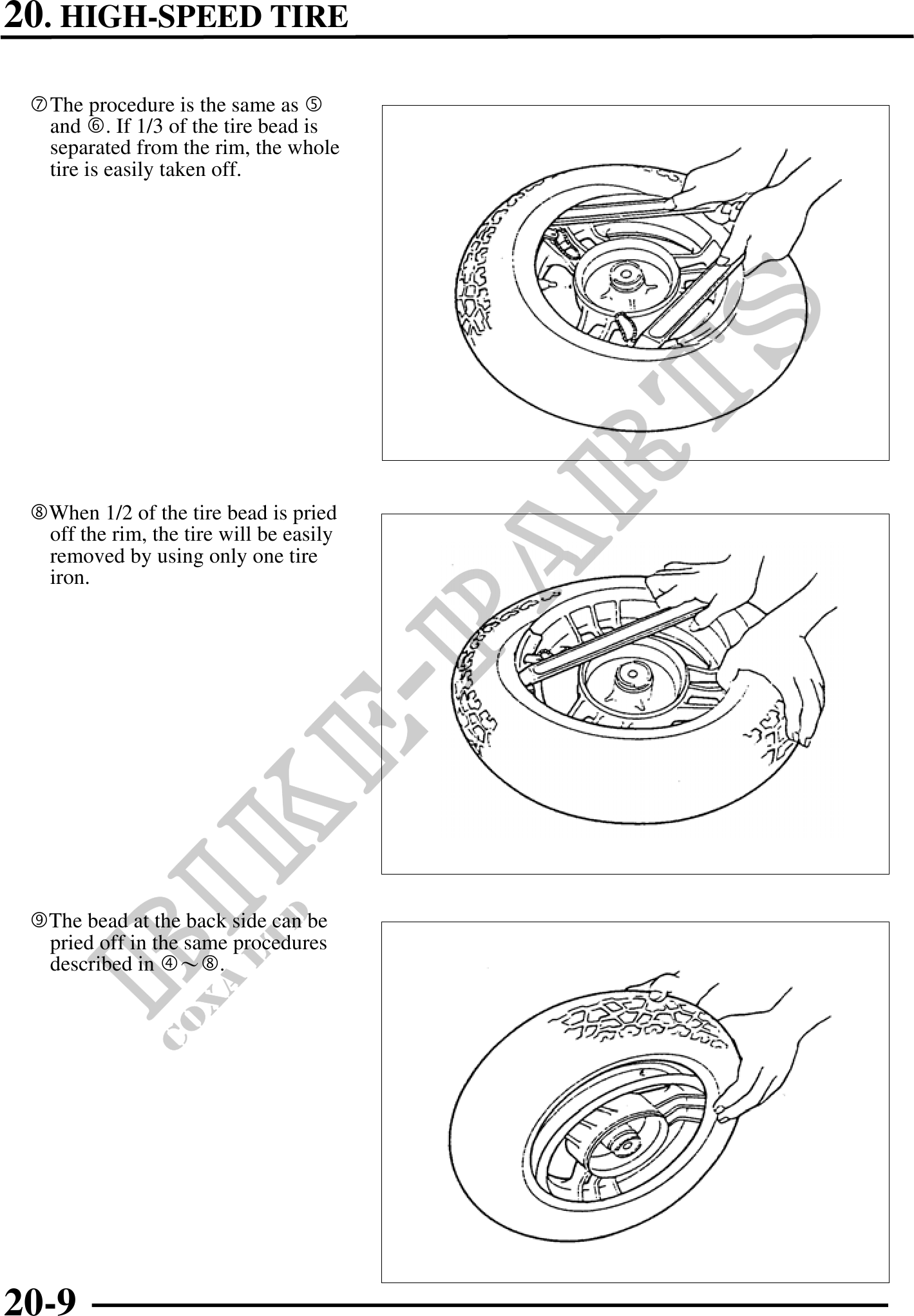 20. HIGH-SPEED TIRE

⑦The procedure is the same as ⑤ and ⑥. If 1/3 of the tire bead is separated from the rim, the whole tire is easily taken off.

⑧When 1/2 of the tire bead is pried off the rim, the tire will be easily removed by using only one tire iron.

⑨The bead at the back side can be pried off in the same procedures described in ④～⑧.

BIKE-PARTS
COXA LTD

20-9