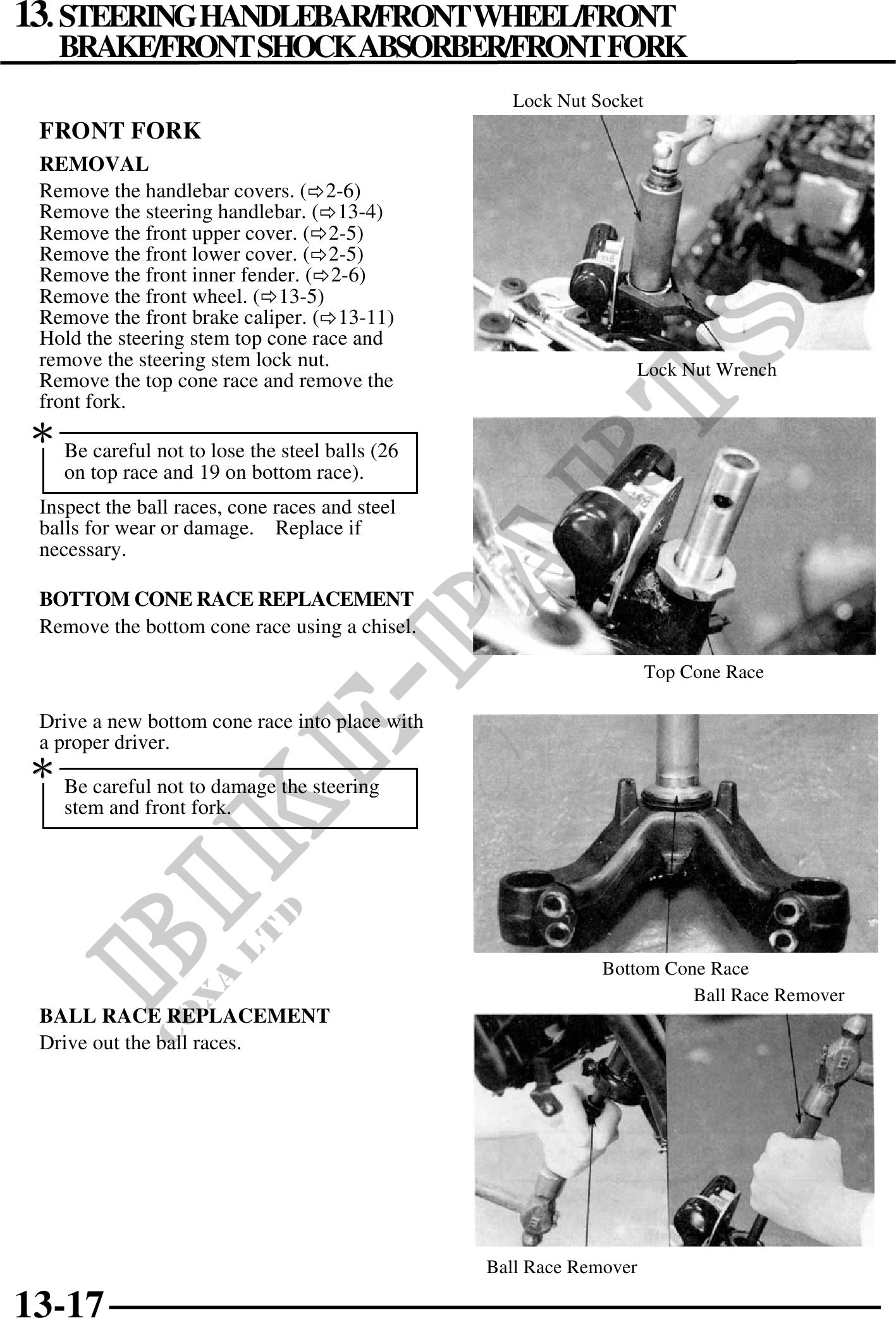 13. STEERING HANDLEBAR/FRONT WHEEL/FRONT BRAKE/FRONT SHOCK ABSORBER/FRONT FORK

FRONT FORK

REMOVAL

Remove the handlebar covers. (⇨2-6)
Remove the steering handlebar. (⇨13-4)
Remove the front upper cover. (⇨2-5)
Remove the front lower cover. (⇨2-5)
Remove the front inner fender. (⇨2-6)
Remove the front wheel. (⇨13-5)
Remove the front brake caliper. (⇨13-11)
Hold the steering stem top cone race and remove the steering stem lock nut.
Remove the top cone race and remove the front fork.

*
Be careful not to lose the steel balls (26 on top race and 19 on bottom race).

Inspect the ball races, cone races and steel balls for wear or damage. Replace if necessary.

BOTTOM CONE RACE REPLACEMENT

Remove the bottom cone race using a chisel.

Drive a new bottom cone race into place with a proper driver.

*
Be careful not to damage the steering stem and front fork.

BALL RACE REPLACEMENT

Drive out the ball races.

Lock Nut Socket

Lock Nut Wrench

Top Cone Race

Bottom Cone Race

Ball Race Remover

Ball Race Remover

BIKE-PARTS
COXA LTD

13-17