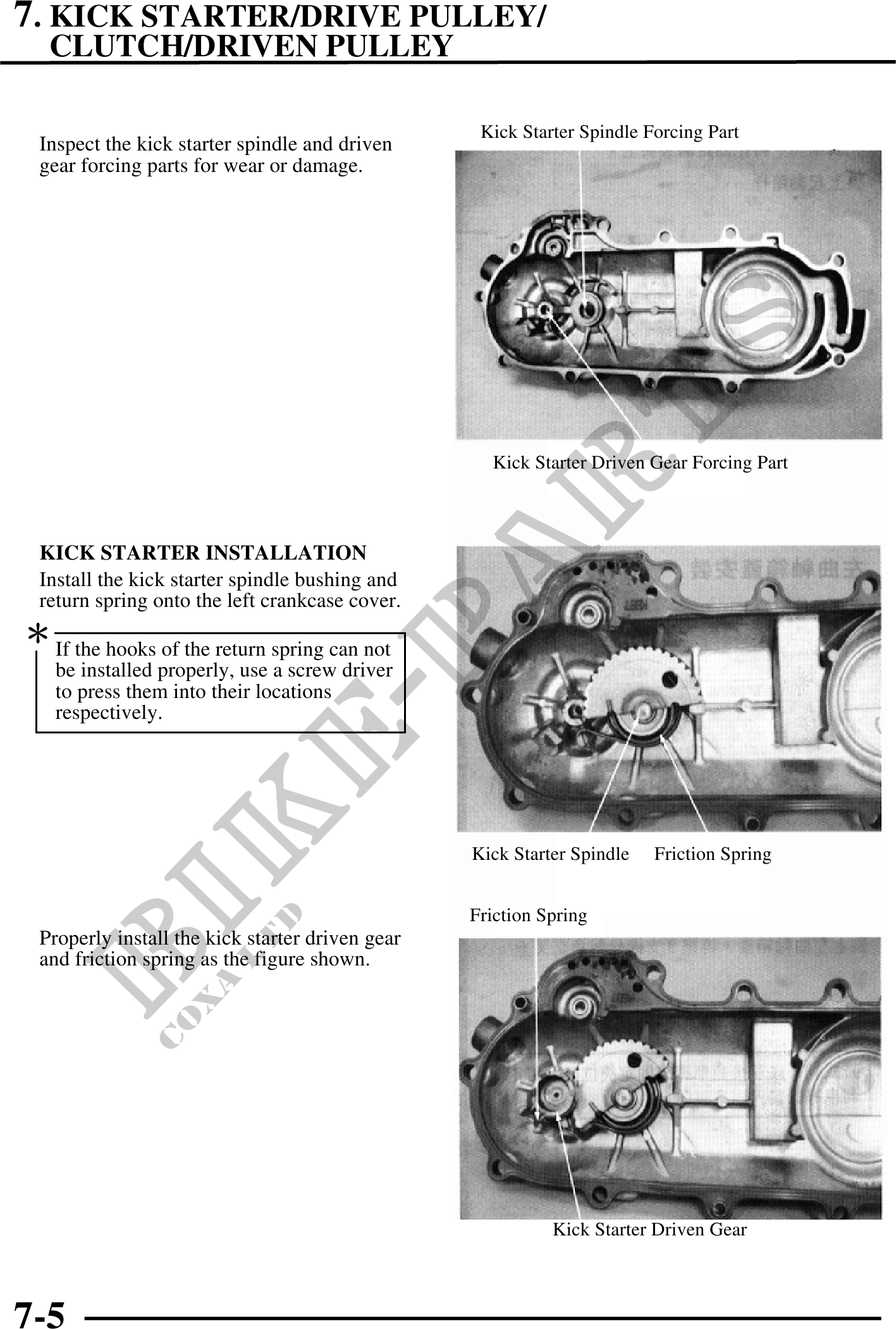 7. KICK STARTER/DRIVE PULLEY/ CLUTCH/DRIVEN PULLEY

Inspect the kick starter spindle and driven gear forcing parts for wear or damage.

Kick Starter Spindle Forcing Part

Kick Starter Driven Gear Forcing Part

KICK STARTER INSTALLATION
Install the kick starter spindle bushing and return spring onto the left crankcase cover.

*
If the hooks of the return spring can not be installed properly, use a screw driver to press them into their locations respectively.

Kick Starter Spindle
Friction Spring

Properly install the kick starter driven gear and friction spring as the figure shown.

Friction Spring

Kick Starter Driven Gear

BIKE-PARTS
COXA LTD

7-5