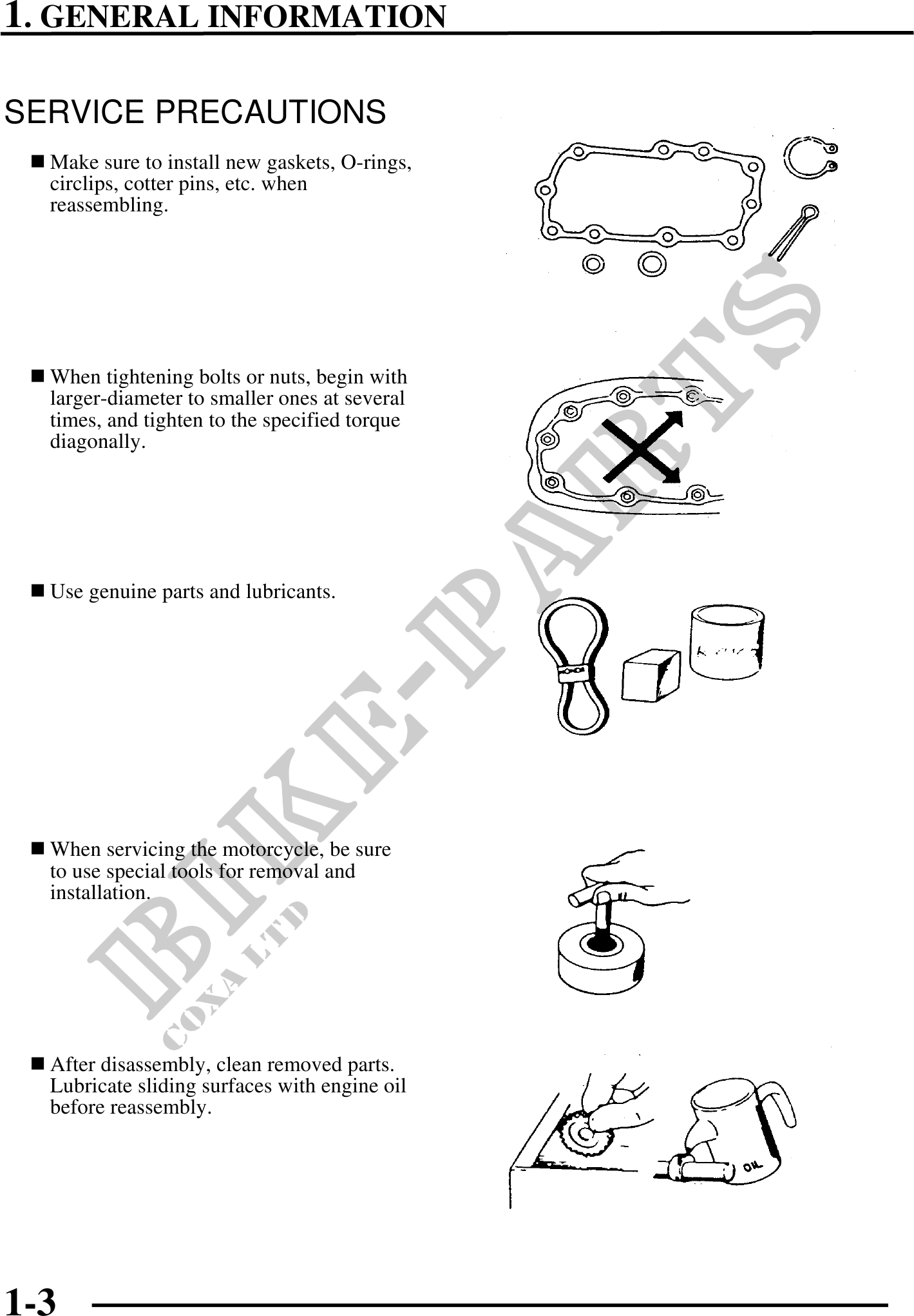 1. GENERAL INFORMATION

SERVICE PRECAUTIONS

■ Make sure to install new gaskets, O-rings, circlips, cotter pins, etc. when reassembling.

■ When tightening bolts or nuts, begin with larger-diameter to smaller ones at several times, and tighten to the specified torque diagonally.

■ Use genuine parts and lubricants.

■ When servicing the motorcycle, be sure to use special tools for removal and installation.

■ After disassembly, clean removed parts. Lubricate sliding surfaces with engine oil before reassembly.

OIL

BIKE-PARTS
COXA LTD

1-3