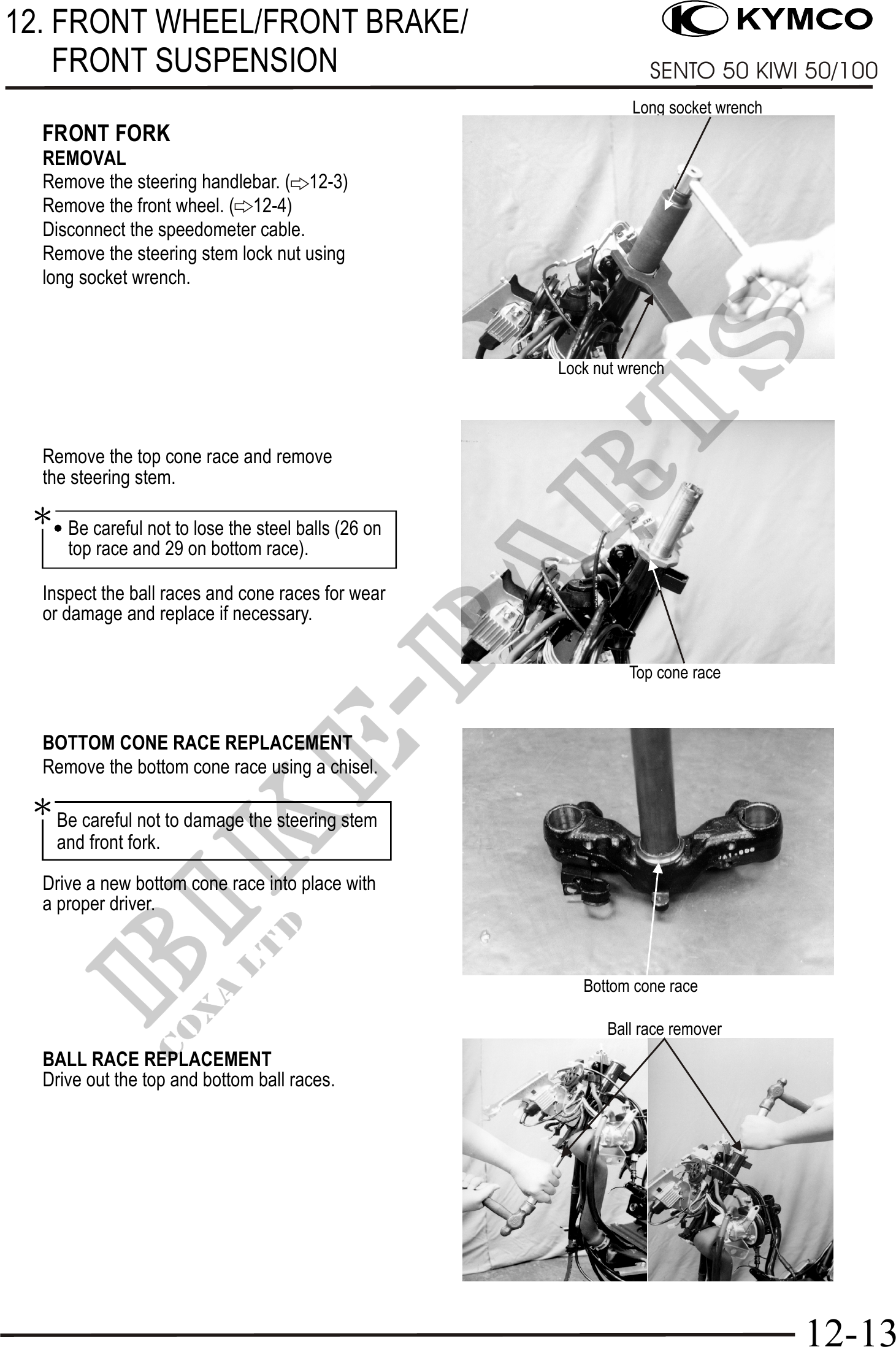 12. FRONT WHEEL/FRONT BRAKE/
FRONT SUSPENSION

KYMCO

SENTO 50 KIWI 50/100

FRONT FORK
REMOVAL
Remove the steering handlebar. (⇨12-3)
Remove the front wheel. (⇨12-4)
Disconnect the speedometer cable.
Remove the steering stem lock nut using long socket wrench.

Long socket wrench

Lock nut wrench

Remove the top cone race and remove the steering stem.

*
• Be careful not to lose the steel balls (26 on top race and 29 on bottom race).

Inspect the ball races and cone races for wear or damage and replace if necessary.

Top cone race

BOTTOM CONE RACE REPLACEMENT
Remove the bottom cone race using a chisel.

*
Be careful not to damage the steering stem and front fork.

Drive a new bottom cone race into place with a proper driver.

Bottom cone race

BALL RACE REPLACEMENT
Drive out the top and bottom ball races.

Ball race remover

BIKE-PARTS
COXA LTD

12-13