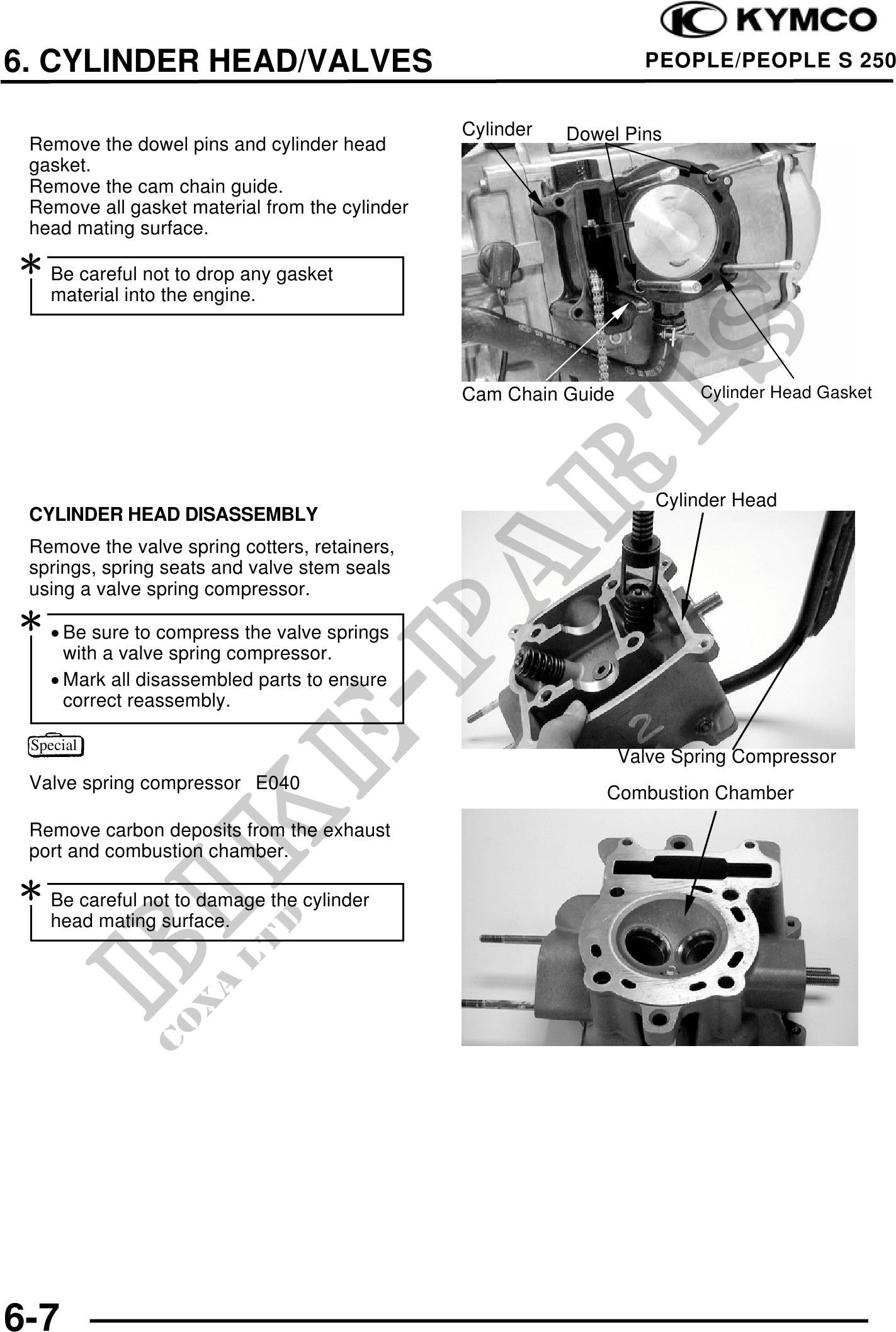 KYMCO

6. CYLINDER HEAD/VALVES

PEOPLE/PEOPLE S 250

Remove the dowel pins and cylinder head gasket.
Remove the cam chain guide.
Remove all gasket material from the cylinder head mating surface.

*

Be careful not to drop any gasket material into the engine.

Cylinder

Dowel Pins

Cam Chain Guide

Cylinder Head Gasket

CYLINDER HEAD DISASSEMBLY

Remove the valve spring cotters, retainers, springs, spring seats and valve stem seals using a valve spring compressor.

*

• Be sure to compress the valve springs with a valve spring compressor.
• Mark all disassembled parts to ensure correct reassembly.

Special

Valve spring compressor E040

Remove carbon deposits from the exhaust port and combustion chamber.

*

Be careful not to damage the cylinder head mating surface.

Cylinder Head

Valve Spring Compressor

Combustion Chamber

BIKE-PARTS

COXA LTD

6-7