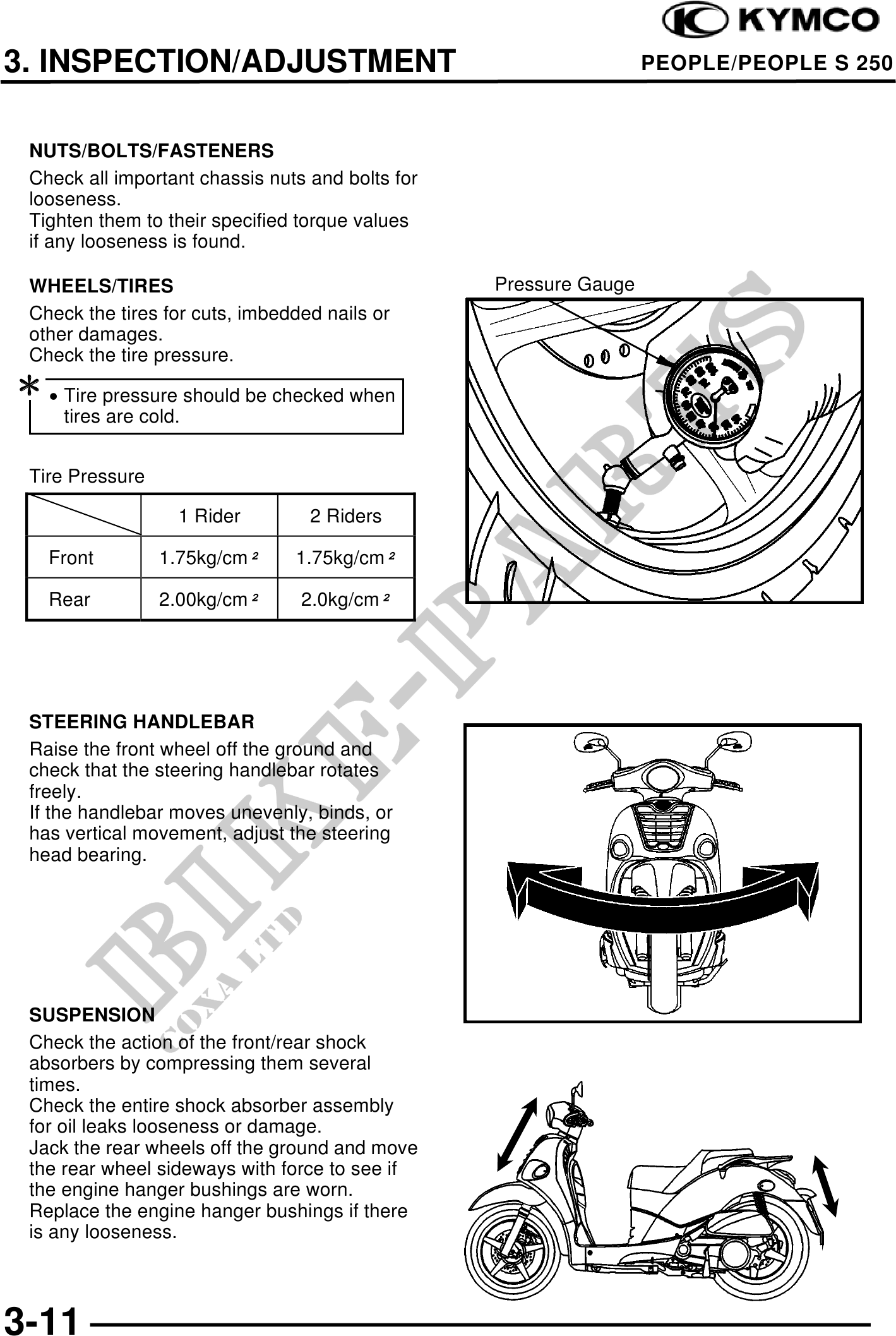 KYMCO

3. INSPECTION/ADJUSTMENT

PEOPLE/PEOPLE S 250

NUTS/BOLTS/FASTENERS

Check all important chassis nuts and bolts for looseness.
Tighten them to their specified torque values if any looseness is found.

WHEELS/TIRES

Check the tires for cuts, imbedded nails or other damages.
Check the tire pressure.

* • Tire pressure should be checked when tires are cold.

Tire Pressure

| | 1 Rider | 2 Riders |
|---|---|---|
| Front | 1.75kg/cm $^2$ | 1.75kg/cm $^2$ |
| Rear | 2.00kg/cm $^2$ | 2.0kg/cm $^2$ |

Pressure Gauge

STEERING HANDLEBAR

Raise the front wheel off the ground and check that the steering handlebar rotates freely.
If the handlebar moves unevenly, binds, or has vertical movement, adjust the steering head bearing.

SUSPENSION

Check the action of the front/rear shock absorbers by compressing them several times.
Check the entire shock absorber assembly for oil leaks looseness or damage.
Jack the rear wheels off the ground and move the rear wheel sideways with force to see if the engine hanger bushings are worn.
Replace the engine hanger bushings if there is any looseness.

BIKE-PARTS
COXA LTD

3-11