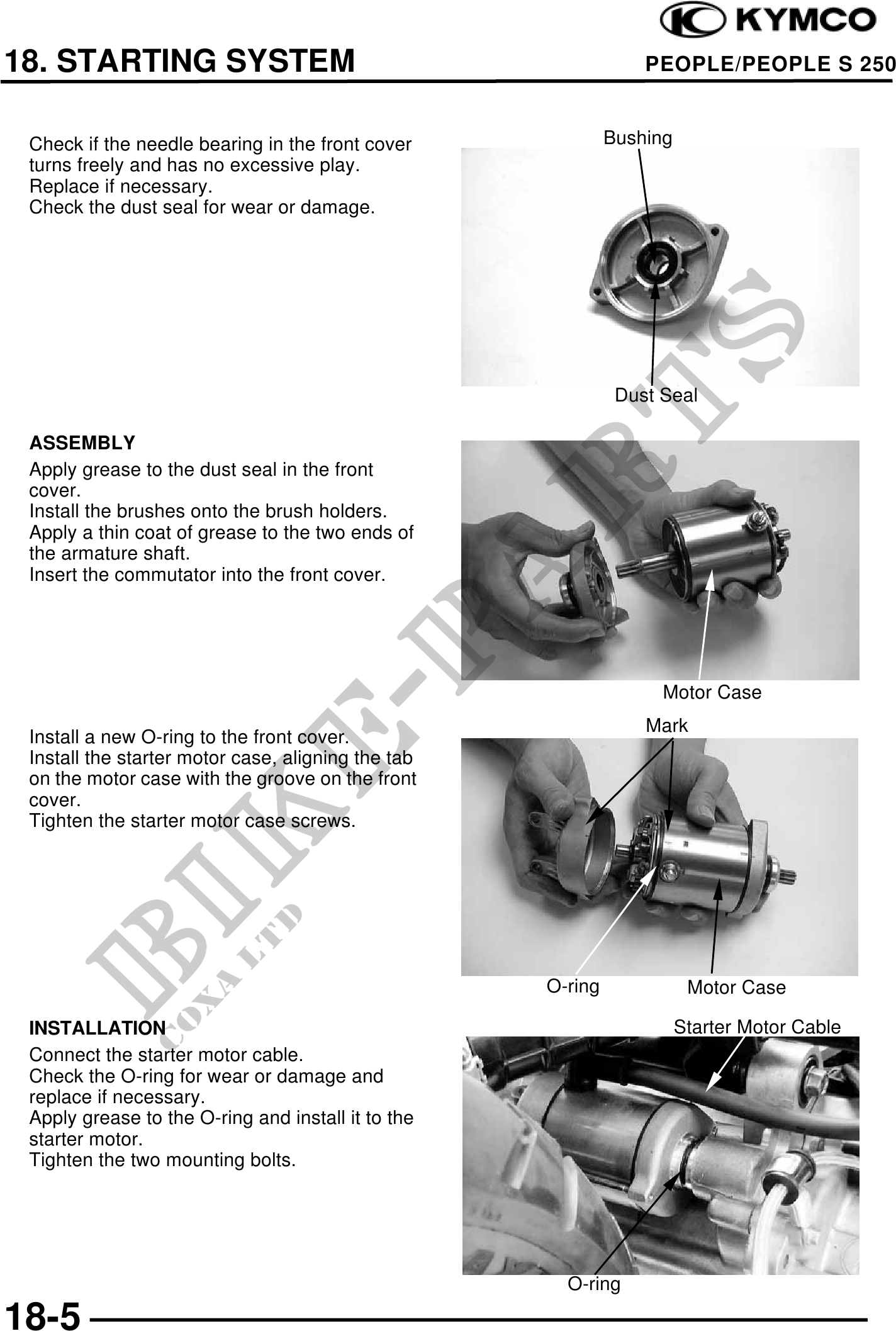 KYMCO

18. STARTING SYSTEM

PEOPLE/PEOPLE S 250

Check if the needle bearing in the front cover turns freely and has no excessive play.
Replace if necessary.
Check the dust seal for wear or damage.

Bushing

Dust Seal

ASSEMBLY

Apply grease to the dust seal in the front cover.
Install the brushes onto the brush holders.
Apply a thin coat of grease to the two ends of the armature shaft.
Insert the commutator into the front cover.

Motor Case

Install a new O-ring to the front cover.
Install the starter motor case, aligning the tab on the motor case with the groove on the front cover.
Tighten the starter motor case screws.

Mark

O-ring

Motor Case

INSTALLATION

Connect the starter motor cable.
Check the O-ring for wear or damage and replace if necessary.
Apply grease to the O-ring and install it to the starter motor.
Tighten the two mounting bolts.

Starter Motor Cable

O-ring

BIKE-PARTS
COXA LTD

18-5