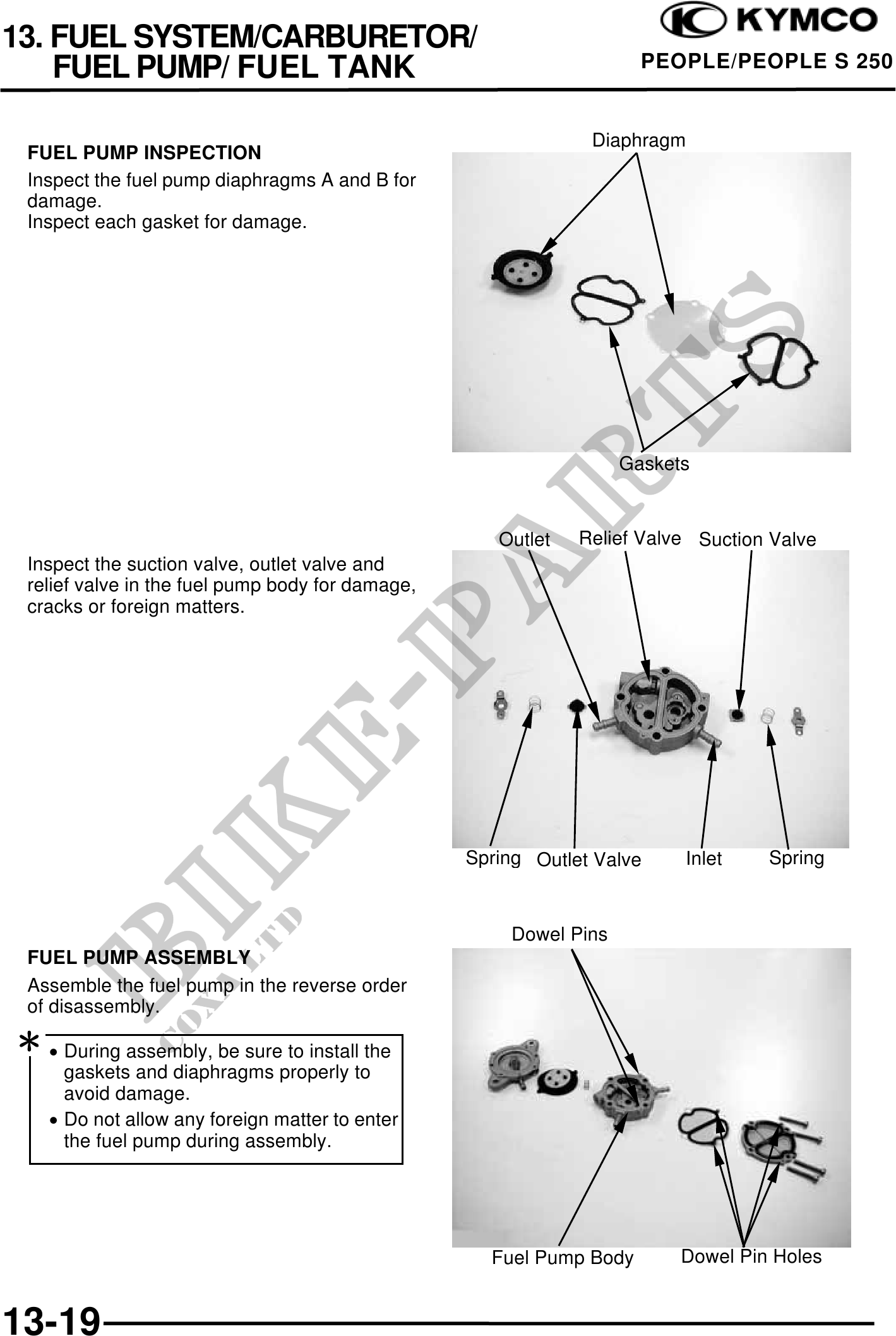 13. FUEL SYSTEM/CARBURETOR/ FUEL PUMP/ FUEL TANK

KYMCO

PEOPLE/PEOPLE S 250

FUEL PUMP INSPECTION

Inspect the fuel pump diaphragms A and B for damage.
Inspect each gasket for damage.

Diaphragm

Gaskets

Inspect the suction valve, outlet valve and relief valve in the fuel pump body for damage, cracks or foreign matters.

Outlet

Relief Valve

Suction Valve

Spring

Outlet Valve

Inlet

Spring

FUEL PUMP ASSEMBLY

Assemble the fuel pump in the reverse order of disassembly.

*

• During assembly, be sure to install the gaskets and diaphragms properly to avoid damage.
• Do not allow any foreign matter to enter the fuel pump during assembly.

Dowel Pins

Fuel Pump Body

Dowel Pin Holes

BIKE-PARTS

COX LTD

13-19