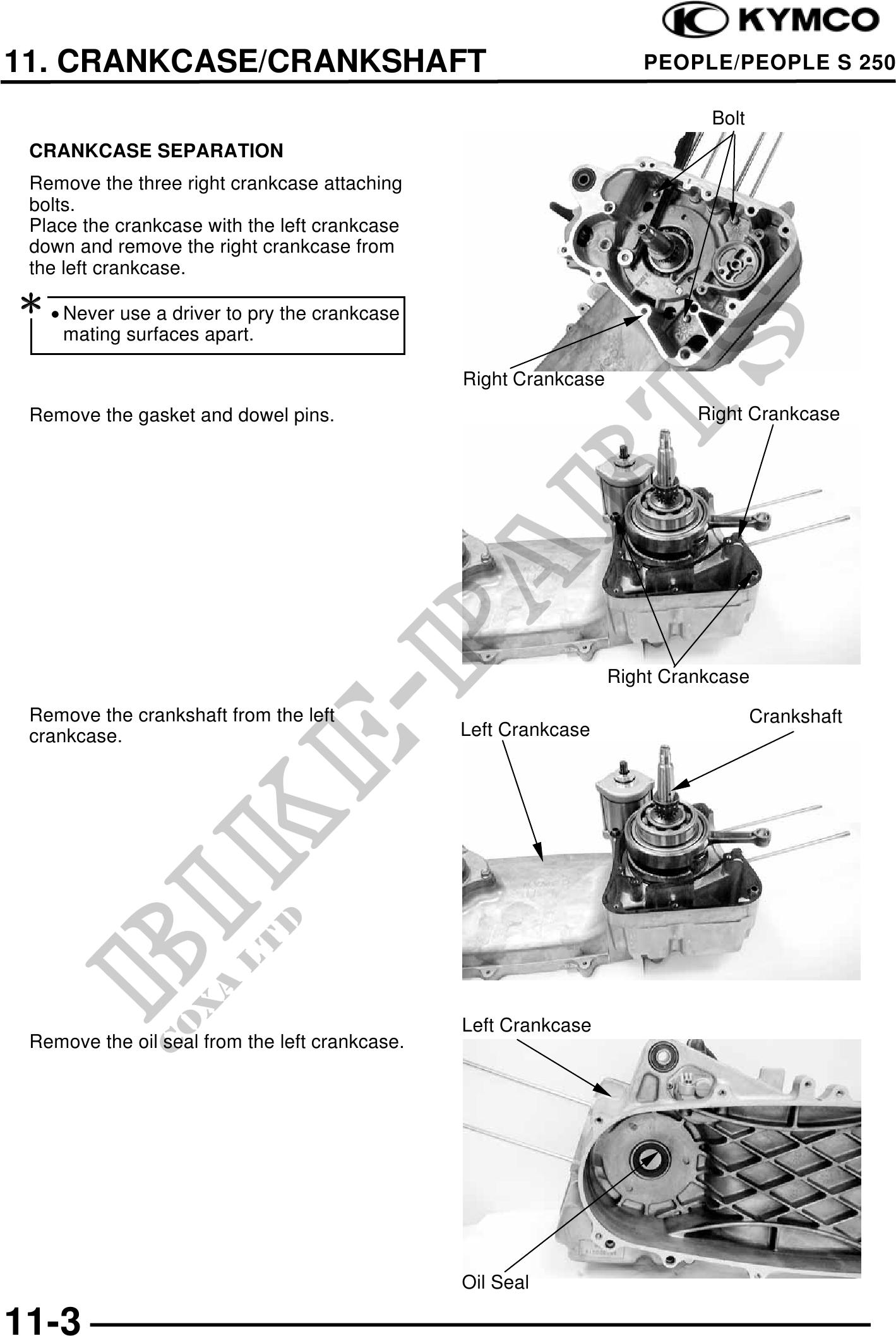 KYMCO

11. CRANKCASE/CRANKSHAFT

PEOPLE/PEOPLE S 250

CRANKCASE SEPARATION

Remove the three right crankcase attaching bolts.
Place the crankcase with the left crankcase down and remove the right crankcase from the left crankcase.

*
• Never use a driver to pry the crankcase mating surfaces apart.

Bolt

Right Crankcase

Remove the gasket and dowel pins.

Right Crankcase

Right Crankcase

Remove the crankshaft from the left crankcase.

Left Crankcase

Crankshaft

Remove the oil seal from the left crankcase.

Left Crankcase

Oil Seal

BIKE-PARTS
COXA LTD

11-3