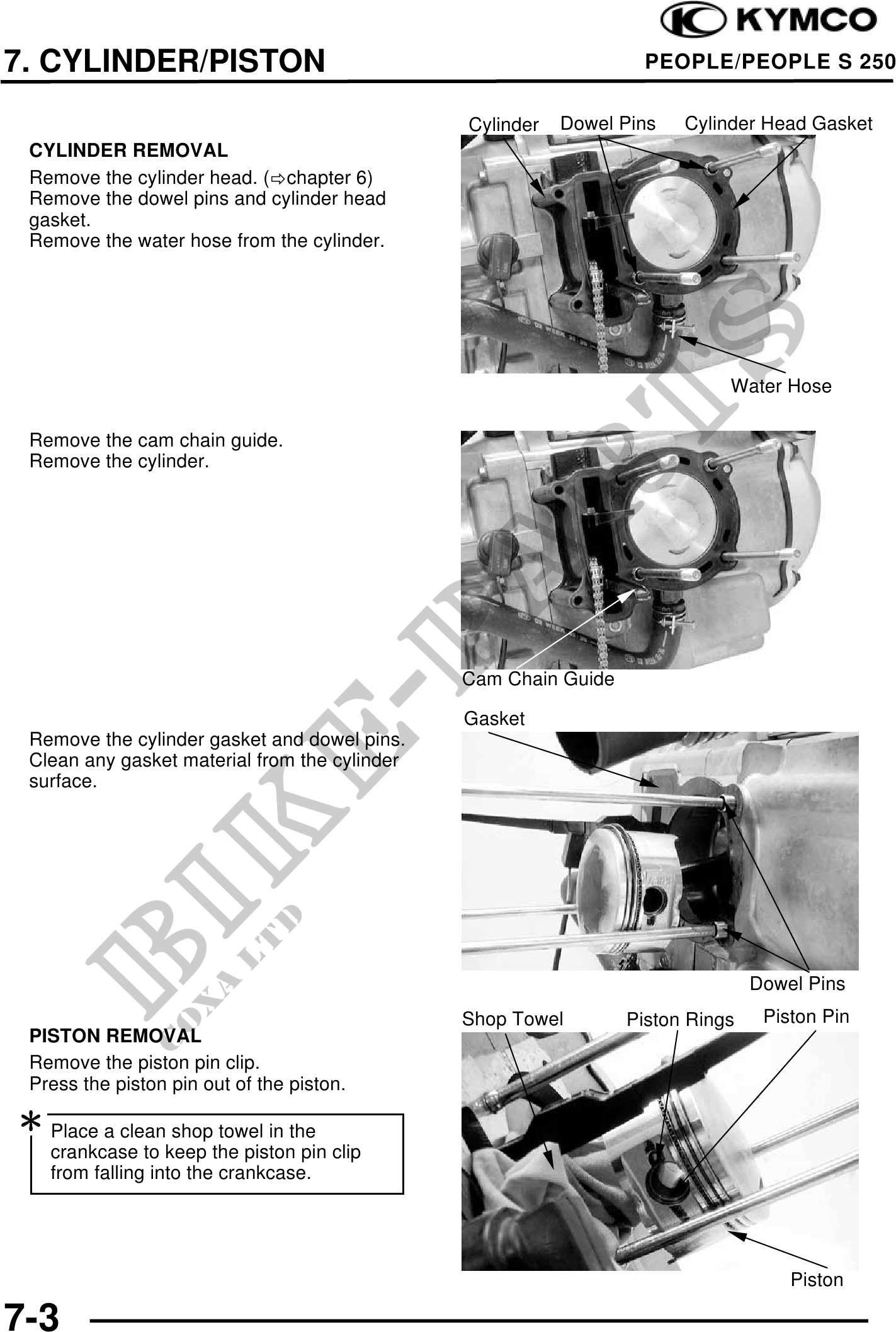 KYMCO

7. CYLINDER/PISTON

PEOPLE/PEOPLE S 250

CYLINDER REMOVAL

Remove the cylinder head. (⇨chapter 6)
Remove the dowel pins and cylinder head gasket.
Remove the water hose from the cylinder.

Cylinder
Dowel Pins
Cylinder Head Gasket
Water Hose

Remove the cam chain guide.
Remove the cylinder.

Cam Chain Guide

Remove the cylinder gasket and dowel pins.
Clean any gasket material from the cylinder surface.

Gasket
Dowel Pins

PISTON REMOVAL

Remove the piston pin clip.
Press the piston pin out of the piston.

*
Place a clean shop towel in the crankcase to keep the piston pin clip from falling into the crankcase.

Shop Towel
Piston Rings
Piston Pin
Piston

BIKE-PARTS
COXA LTD

7-3