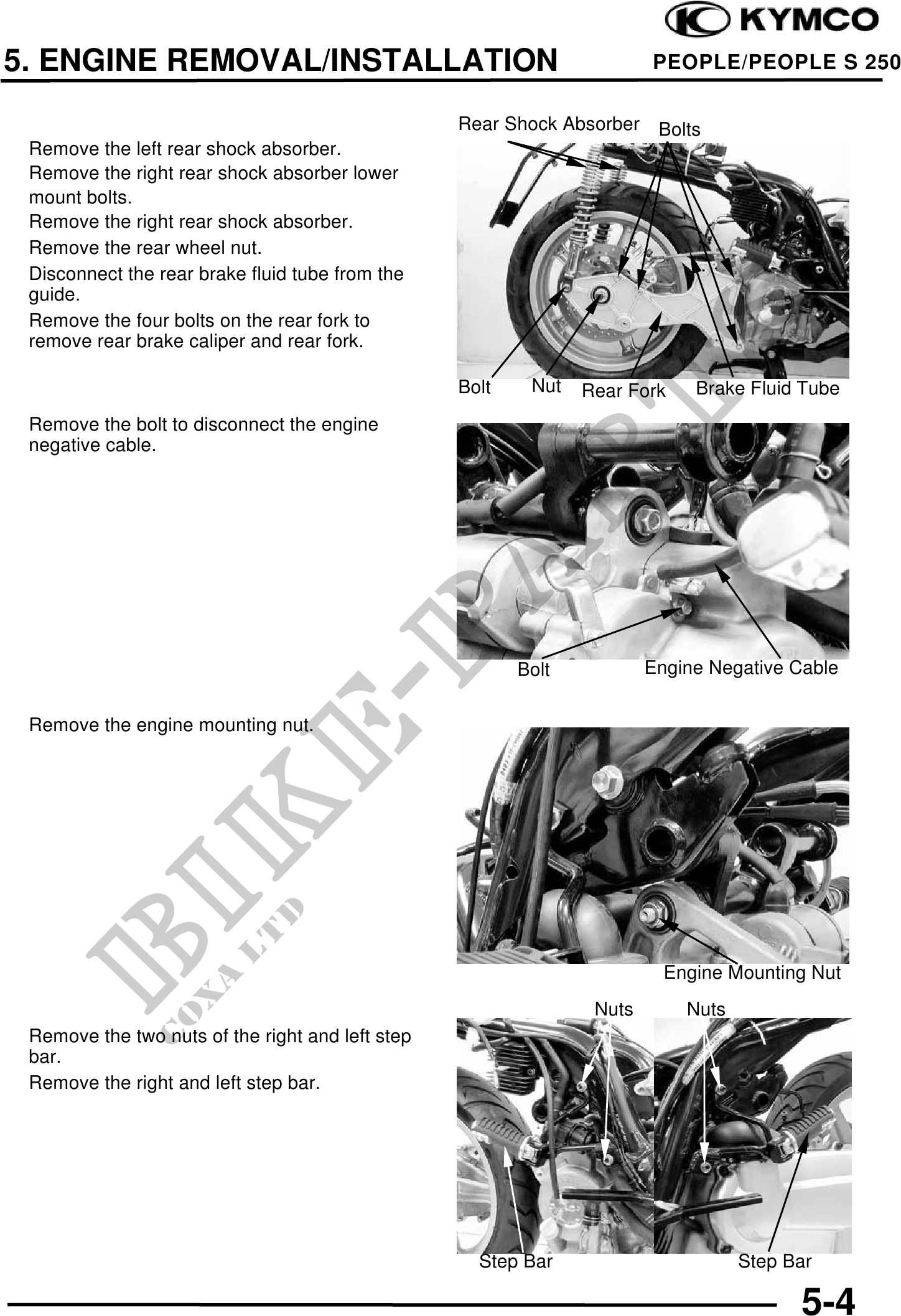 KYMCO

5. ENGINE REMOVAL/INSTALLATION

PEOPLE/PEOPLE S 250

Remove the left rear shock absorber.
Remove the right rear shock absorber lower mount bolts.
Remove the right rear shock absorber.
Remove the rear wheel nut.
Disconnect the rear brake fluid tube from the guide.
Remove the four bolts on the rear fork to remove rear brake caliper and rear fork.

Rear Shock Absorber
Bolts
Bolt
Nut
Rear Fork
Brake Fluid Tube

Remove the bolt to disconnect the engine negative cable.

Bolt
Engine Negative Cable

Remove the engine mounting nut.

Engine Mounting Nut

Remove the two nuts of the right and left step bar.
Remove the right and left step bar.

Nuts
Nuts
Step Bar
Step Bar

BIKE-PARTS
COXA LTD

5-4