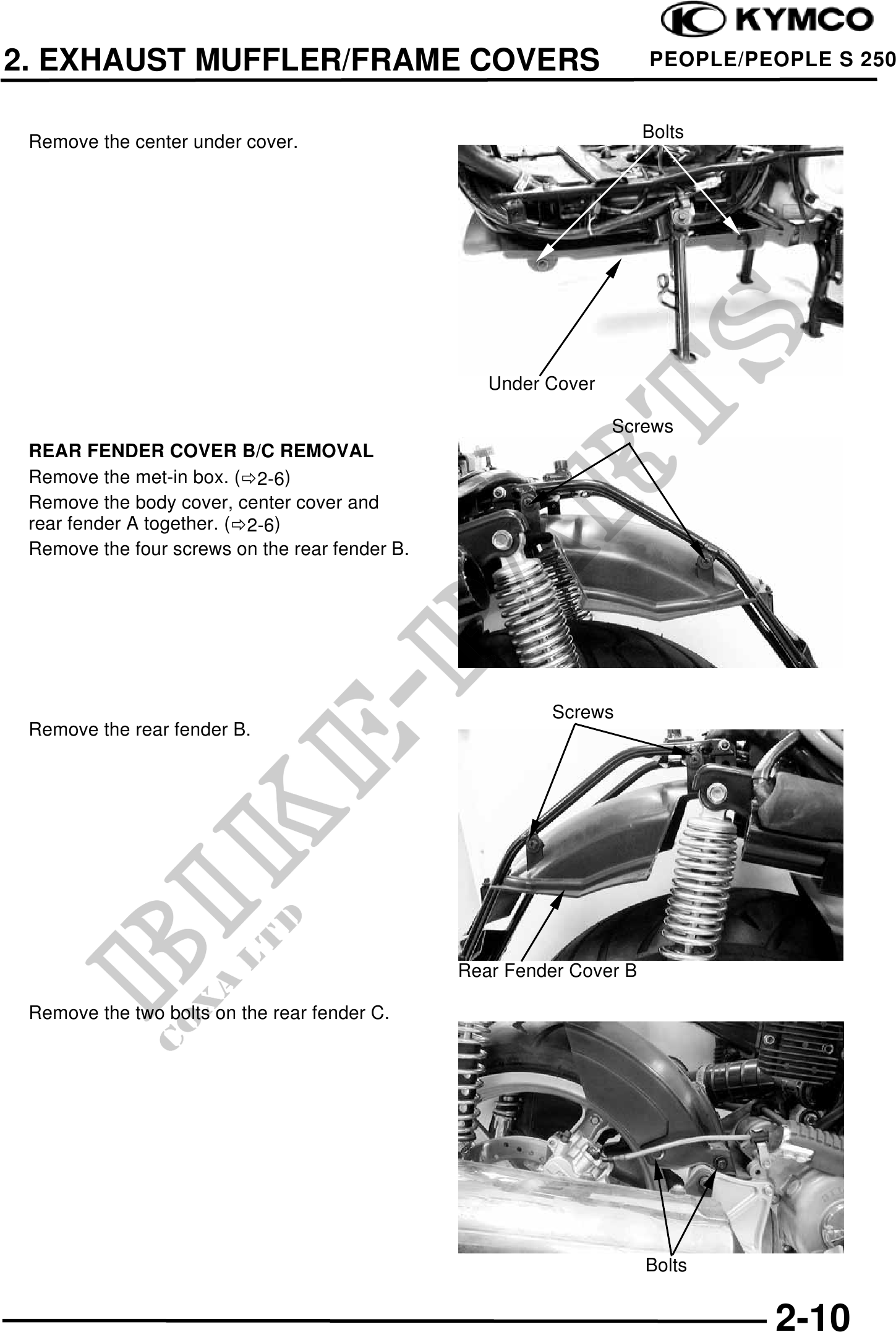 KYMCO

2. EXHAUST MUFFLER/FRAME COVERS

PEOPLE/PEOPLE S 250

Remove the center under cover.

Bolts

Under Cover

REAR FENDER COVER B/C REMOVAL

Remove the met-in box. (⇨2-6)

Remove the body cover, center cover and rear fender A together. (⇨2-6)

Remove the four screws on the rear fender B.

Screws

Remove the rear fender B.

Screws

Rear Fender Cover B

Remove the two bolts on the rear fender C.

Bolts

BIKE-PARTS
COXA LTD

2-10