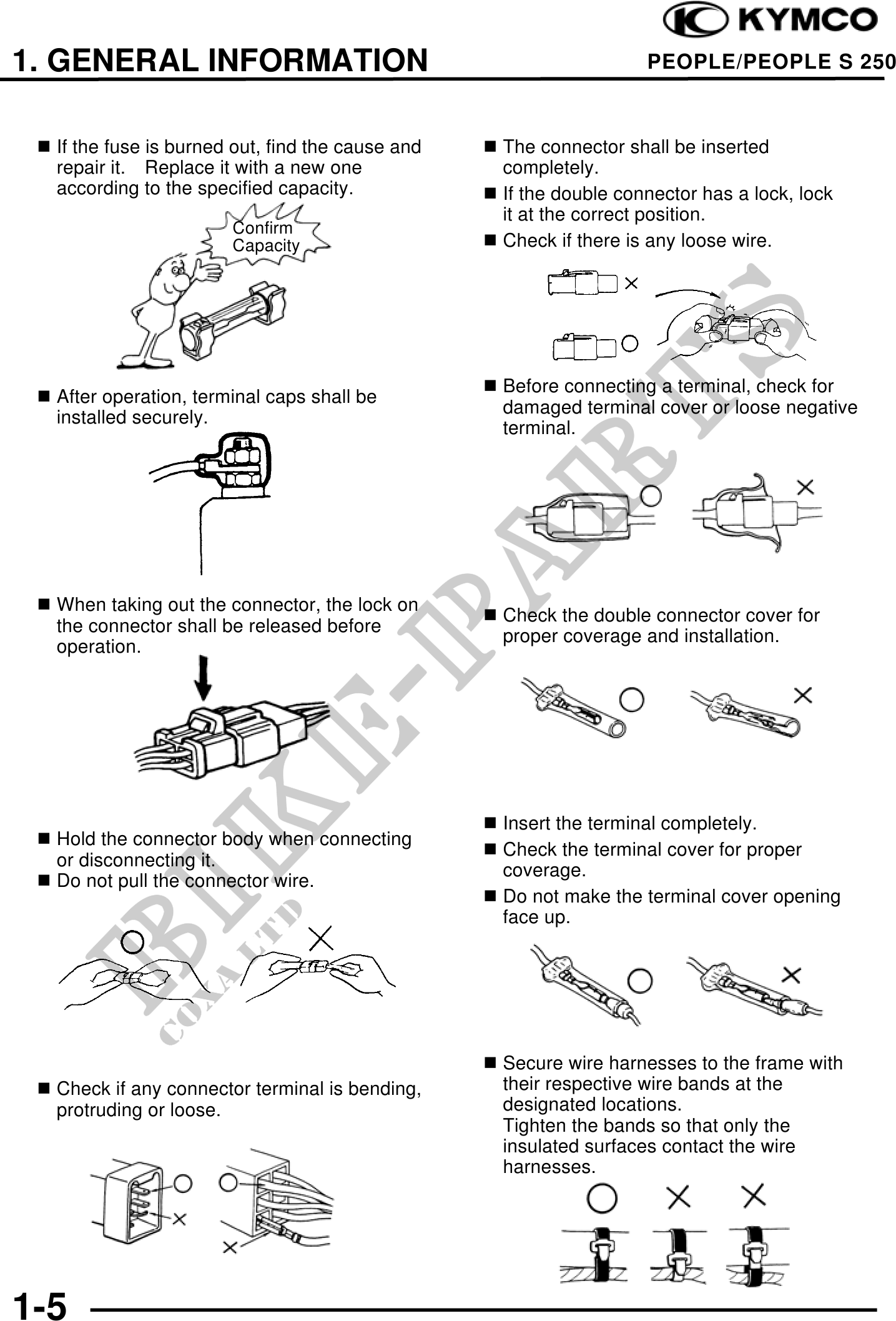 KYMCO

1. GENERAL INFORMATION

PEOPLE/PEOPLE S 250

■ If the fuse is burned out, find the cause and repair it. Replace it with a new one according to the specified capacity.

Confirm Capacity

■ After operation, terminal caps shall be installed securely.

■ When taking out the connector, the lock on the connector shall be released before operation.

■ Hold the connector body when connecting or disconnecting it.
■ Do not pull the connector wire.

■ Check if any connector terminal is bending, protruding or loose.

■ The connector shall be inserted completely.
■ If the double connector has a lock, lock it at the correct position.
■ Check if there is any loose wire.

■ Before connecting a terminal, check for damaged terminal cover or loose negative terminal.

■ Check the double connector cover for proper coverage and installation.

■ Insert the terminal completely.
■ Check the terminal cover for proper coverage.
■ Do not make the terminal cover opening face up.

■ Secure wire harnesses to the frame with their respective wire bands at the designated locations.
Tighten the bands so that only the insulated surfaces contact the wire harnesses.

BIKE-PARTS
COXA LTD

1-5