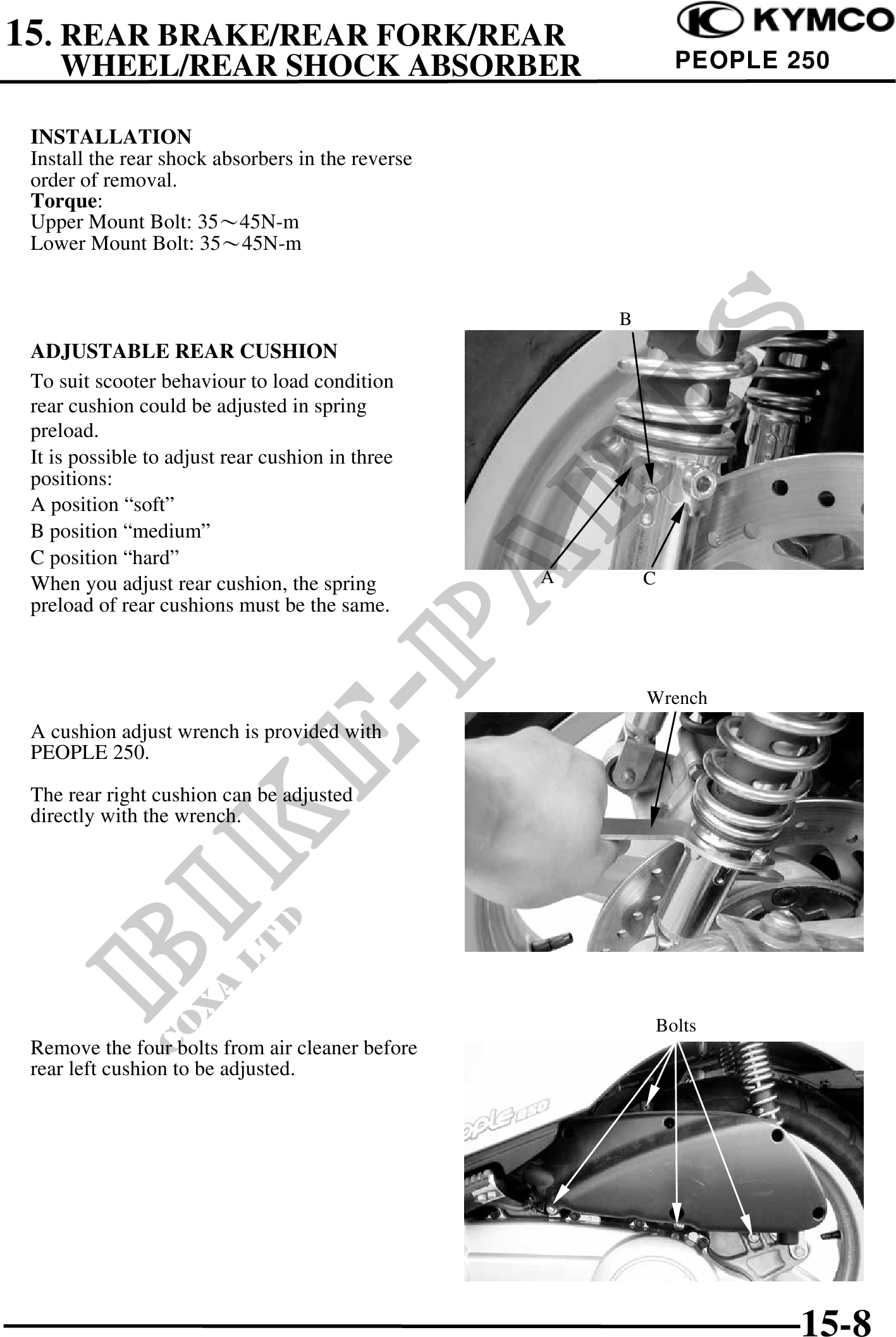 15. REAR BRAKE/REAR FORK/REAR WHEEL/REAR SHOCK ABSORBER

KYMCO
PEOPLE 250

INSTALLATION
Install the rear shock absorbers in the reverse order of removal.
Torque:
Upper Mount Bolt: 35～45N-m
Lower Mount Bolt: 35～45N-m

ADJUSTABLE REAR CUSHION
To suit scooter behaviour to load condition rear cushion could be adjusted in spring preload.
It is possible to adjust rear cushion in three positions:
A position “soft”
B position “medium”
C position “hard”
When you adjust rear cushion, the spring preload of rear cushions must be the same.

B
A
C

A cushion adjust wrench is provided with PEOPLE 250.

The rear right cushion can be adjusted directly with the wrench.

Wrench

Remove the four bolts from air cleaner before rear left cushion to be adjusted.

Bolts

BIKE-PARTS
COXA LTD

15-8