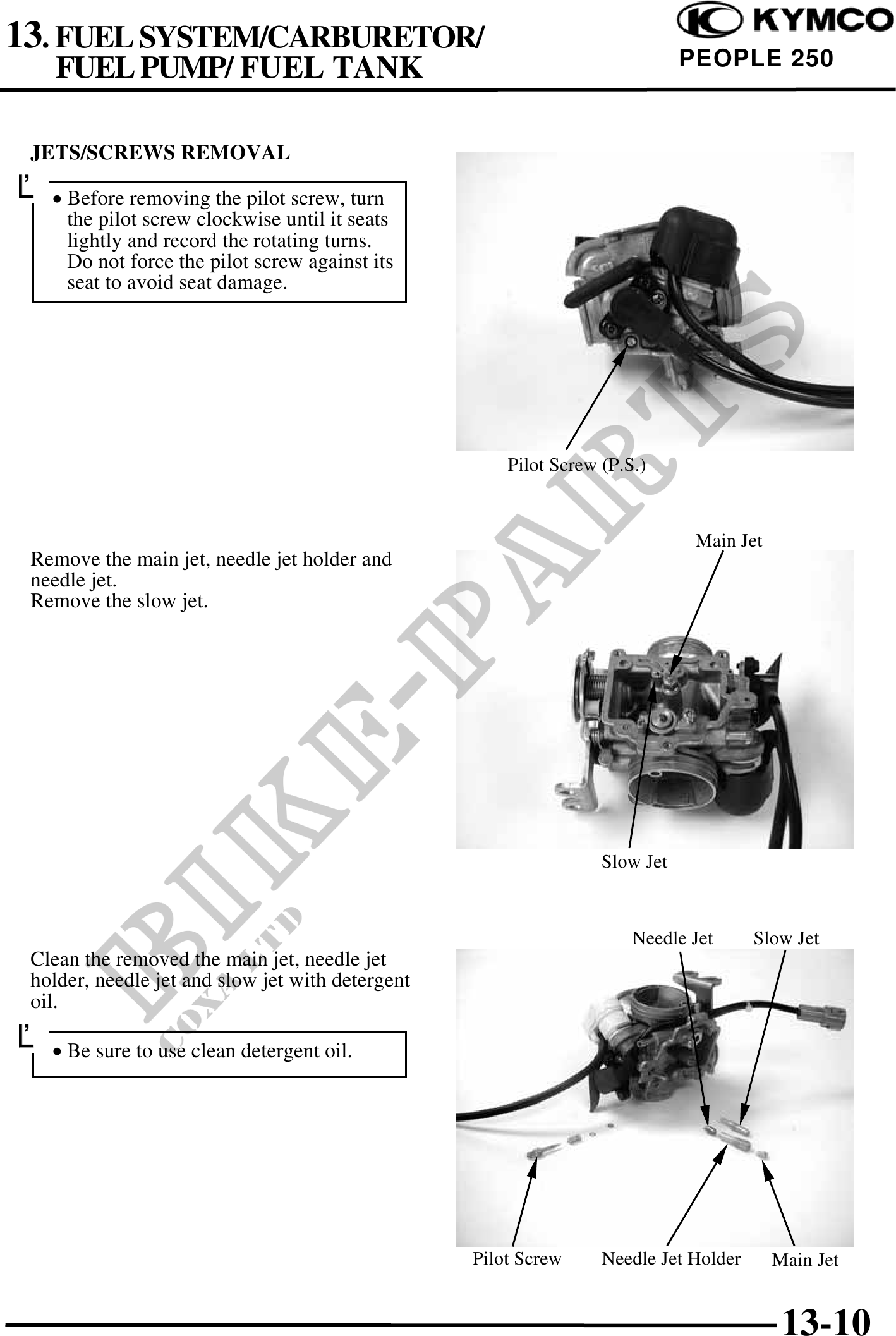 13. FUEL SYSTEM/CARBURETOR/ FUEL PUMP/ FUEL TANK

KYMCO
PEOPLE 250

JETS/SCREWS REMOVAL

• Before removing the pilot screw, turn the pilot screw clockwise until it seats lightly and record the rotating turns. Do not force the pilot screw against its seat to avoid seat damage.

Pilot Screw (P.S.)

Remove the main jet, needle jet holder and needle jet.
Remove the slow jet.

Main Jet

Slow Jet

Clean the removed the main jet, needle jet holder, needle jet and slow jet with detergent oil.

• Be sure to use clean detergent oil.

Needle Jet
Slow Jet
Pilot Screw
Needle Jet Holder
Main Jet

BIKE-PARTS
COXA LTD

13-10